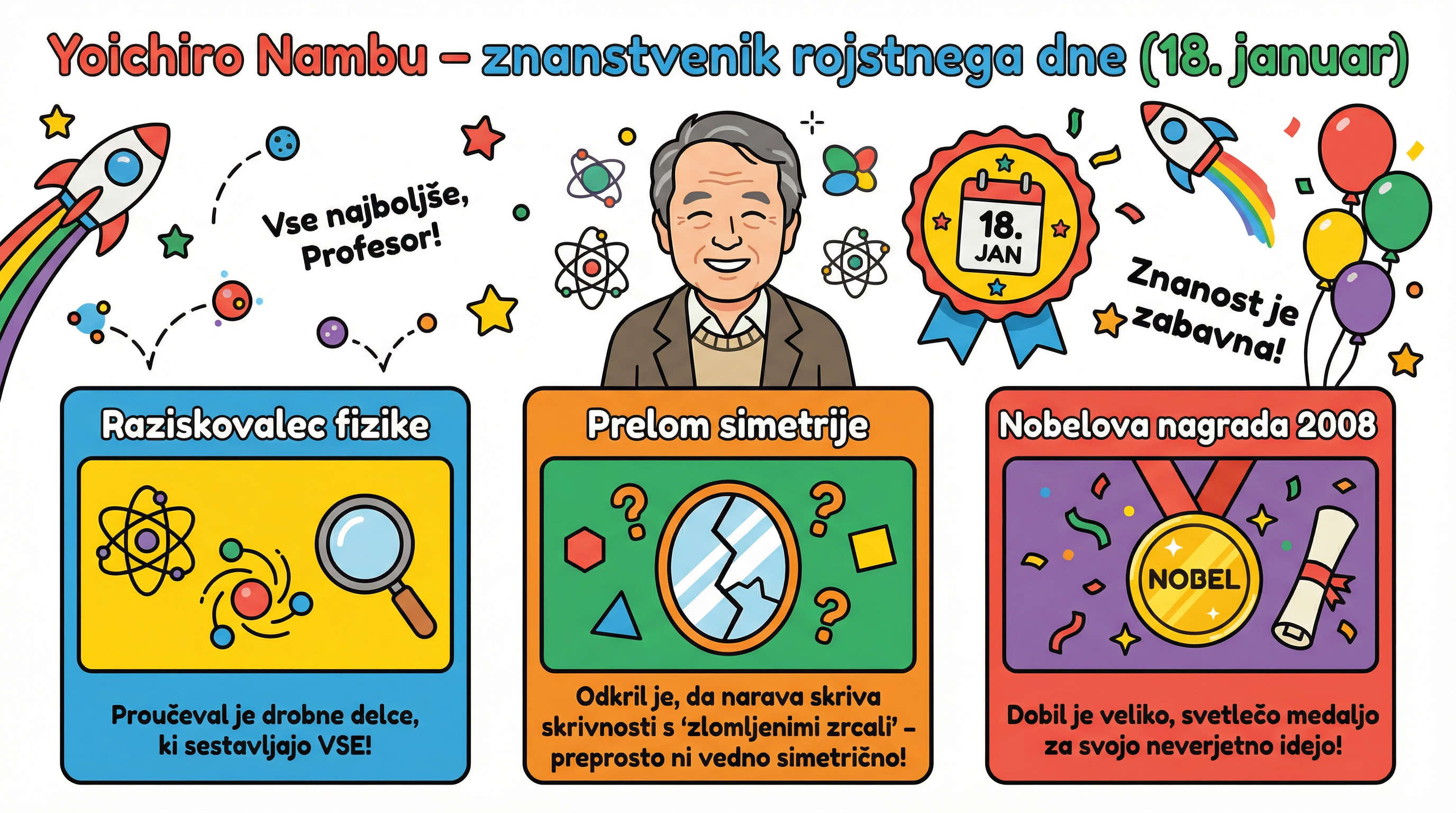 Yoichiro Nambu – znanstvenik rojstnega dne (18. januar)

Vse najboljše, Profesor!

18. JAN

Znanost je zabavna!

Raziskovalec fizike

Proučeval je drobne delce, ki sestavljajo VSE!

Prelom simetrije

Odkril je, da narava skriva skrivnosti s 'zlomljenimi zrcali' – preprosto ni vedno simetrično!

Nobelova nagrada 2008

NOBEL

Dobil je veliko, svetlečo medaljo za svojo neverjetno idejo!