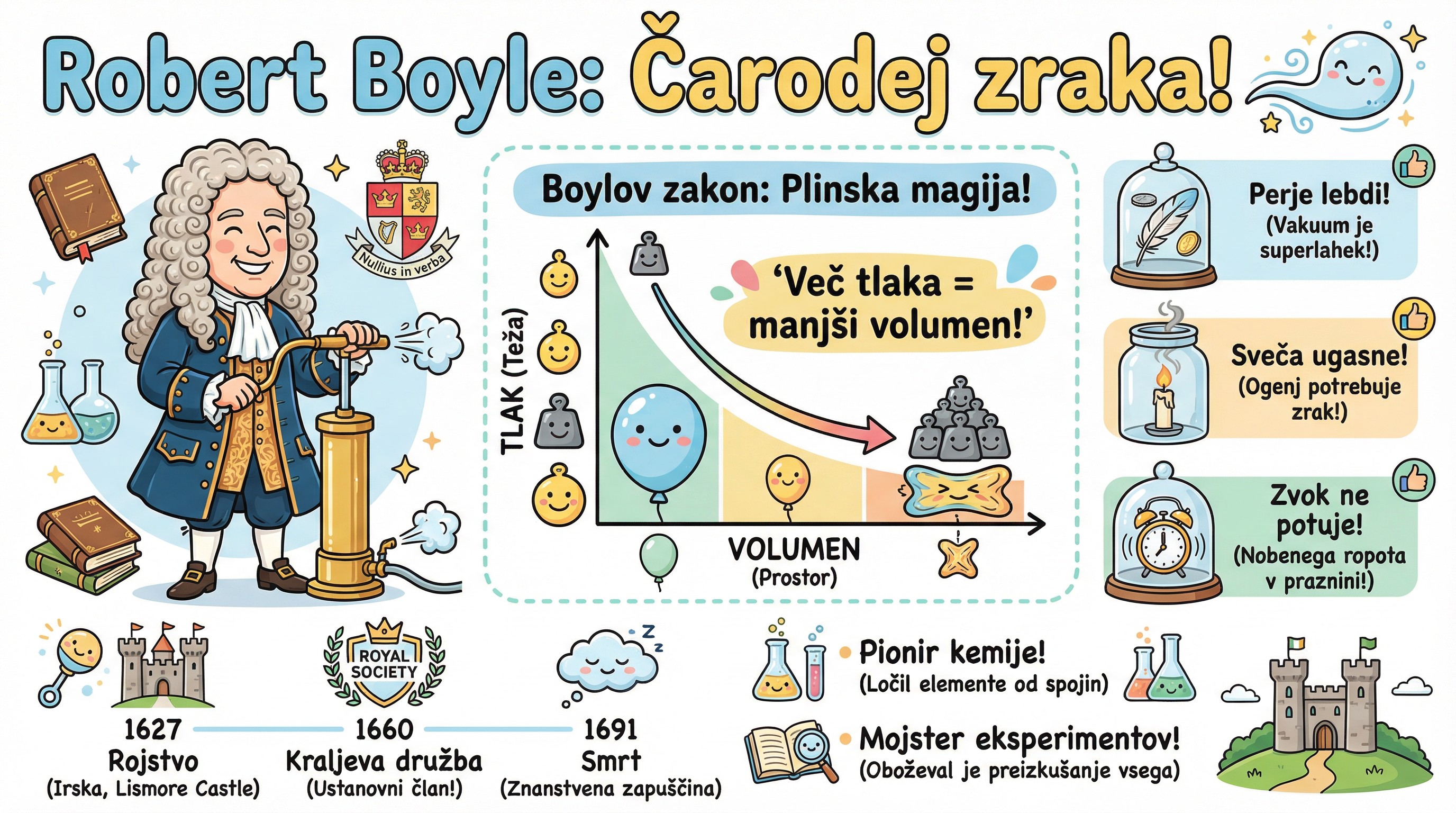 Robert Boyle: Čarodej zraka!

Nullius in verba

Boylov zakon: Plinska magija!

TLAK (Teža)

'Več tlaka = manjši volumen!'

VOLUMEN
(Prostor)

Perje lebdi!
(Vakuum je superlahek!)

Sveča ugasne!
(Ogenj potrebuje zrak!)

Zvok ne potuje!
(Nobenega ropota v praznini!)

ROYAL SOCIETY

1627
Rojstvo
(Irska, Lismore Castle)

1660
Kraljeva družba
(Ustanovni član!)

1691
Smrt
(Znanstvena zapuščina)

Pionir kemije!
(Ločil elemente od spojin)

Mojster eksperimentov!
(Oboževal je preizkušanje vsega)