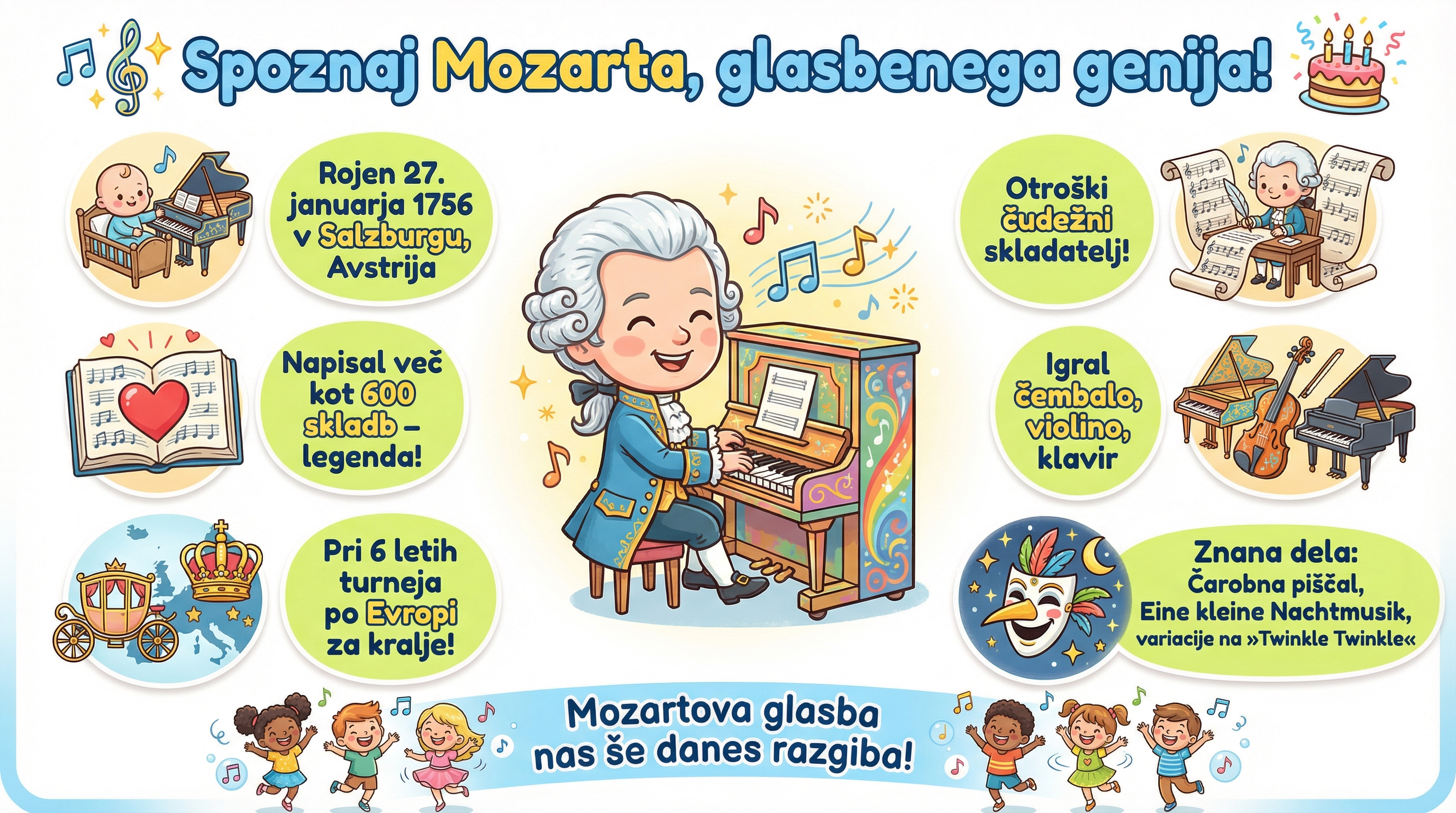 Spoznaj Mozarta, glasbenega genija!

Rojen 27. januarja 1756 v Salzburgu, Avstrija

Napisal več kot 600 skladb – legenda!

Pri 6 letih turneja po Evropi za kralje!

Otroški čudežni skladatelj!

Igral čembalo, violino, klavir

Znana dela: Čarobna piščal, Eine kleine Nachtmusik, variacije na »Twinkle Twinkle«

Mozartova glasba nas še danes razgiba!