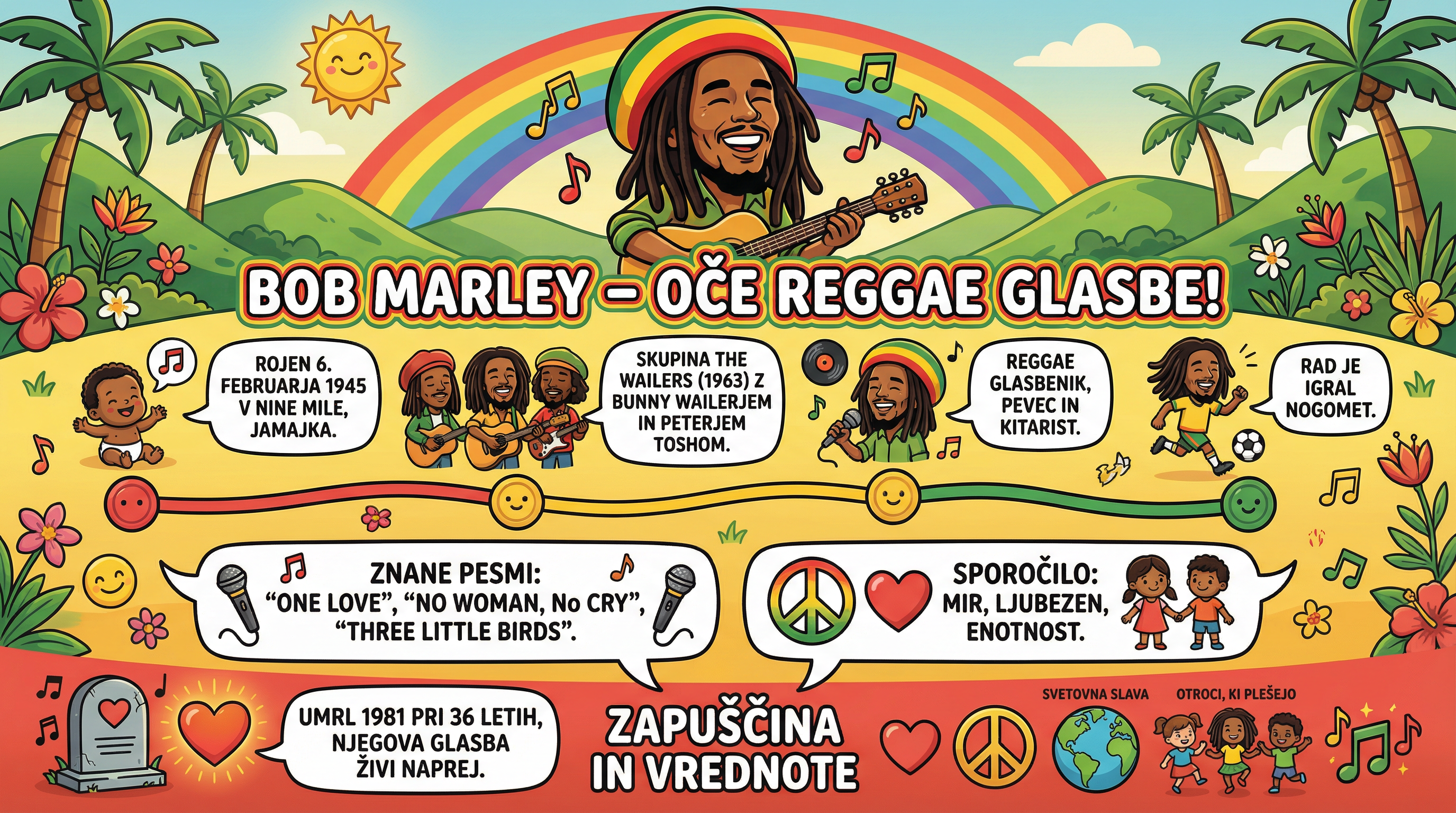 BOB MARLEY – OČE REGGAE GLASBE!

ROJEN 6. FEBRUARJA 1945 V NINE MILE, JAMAJKA.

SKUPINA THE WAILERS (1963) Z BUNNY WAILERJEM IN PETERJEM TOSHOM.

REGGAE GLASBENIK, PEVEC IN KITARIST.

RAD JE IGRAL NOGOMET.

ZNANE PESMI: "ONE LOVE", "NO WOMAN, No CRY", "THREE LITTLE BIRDS".

SPOROČILO: MIR, LJUBEZEN, ENOTNOST.

UMRL 1981 PRI 36 LETIH, NJEGOVA GLASBA ŽIVI NAPREJ.

ZAPUŠČINA IN VREDNOTE

SVETOVNA SLAVA

OTROCI, KI PLEŠEJO