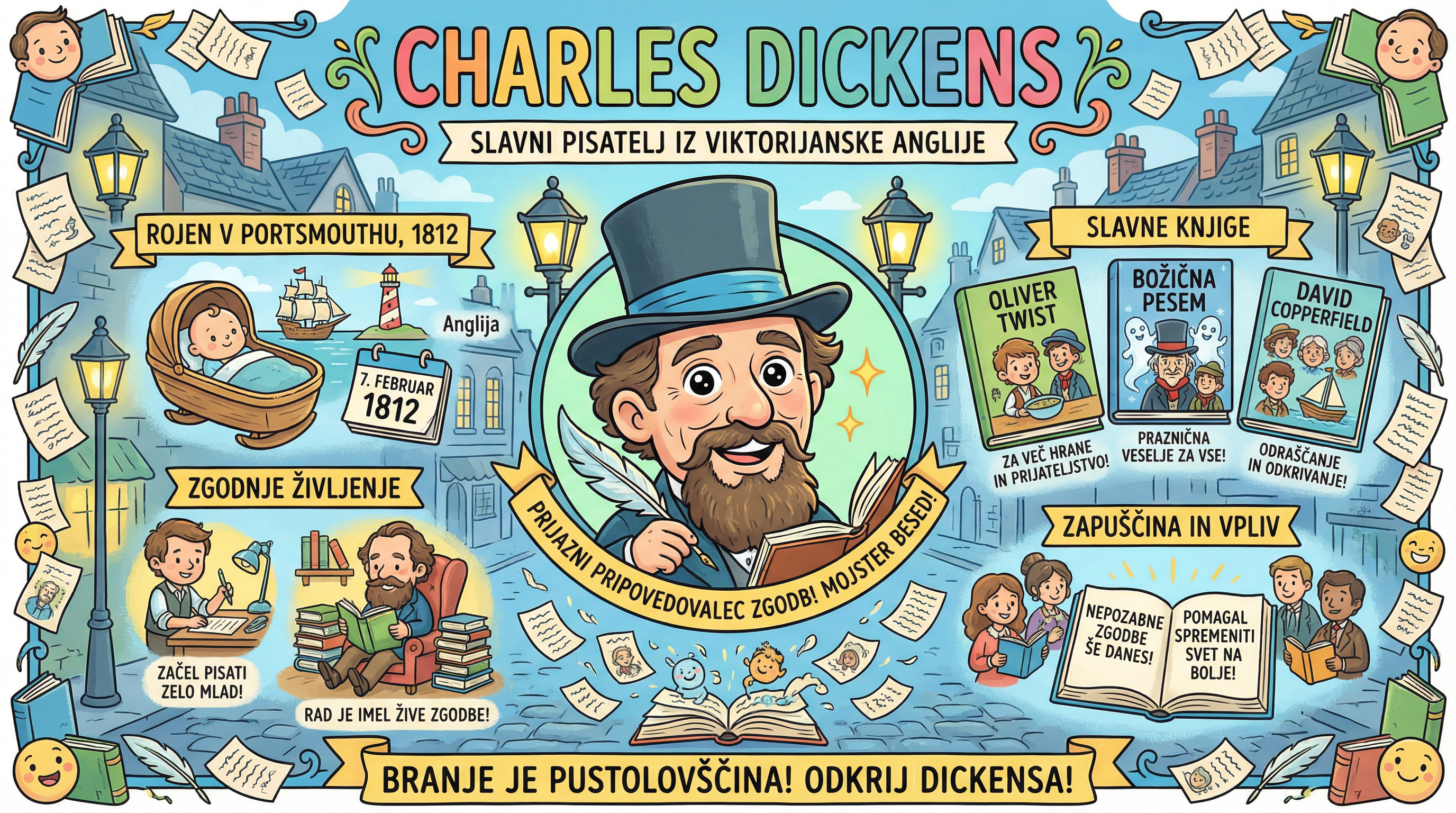 CHARLES DICKENS

SLAVNI PISATELJ IZ VIKTORIJANSKE ANGLIJE

ROJEN V PORTSMOUTHU, 1812

Anglija

7. FEBRUAR 1812

ZGODNJE ŽIVLJENJE

ZAČEL PISATI ZELO MLAD!

RAD JE IMEL ŽIVE ZGODBE!

PRIJAZNI PRIPOVEDOVALEC ZGODB! MOJSTER BESED!

SLAVNE KNJIGE

OLIVER TWIST

ZA VEČ HRANE IN PRIJATELJSTVO!

BOŽIČNA PESEM

PRAZNIČNA VESELJE ZA VSE!

DAVID COPPERFIELD

ODRAŠČANJE IN ODKRIVANJE!

ZAPUŠČINA IN VPLIV

NEPOZABNE ZGODBE ŠE DANES!

POMAGAL SPREMENITI SVET NA BOLJE!

BRANJE JE PUSTOLOVŠČINA! ODKRIJ DICKENSA!