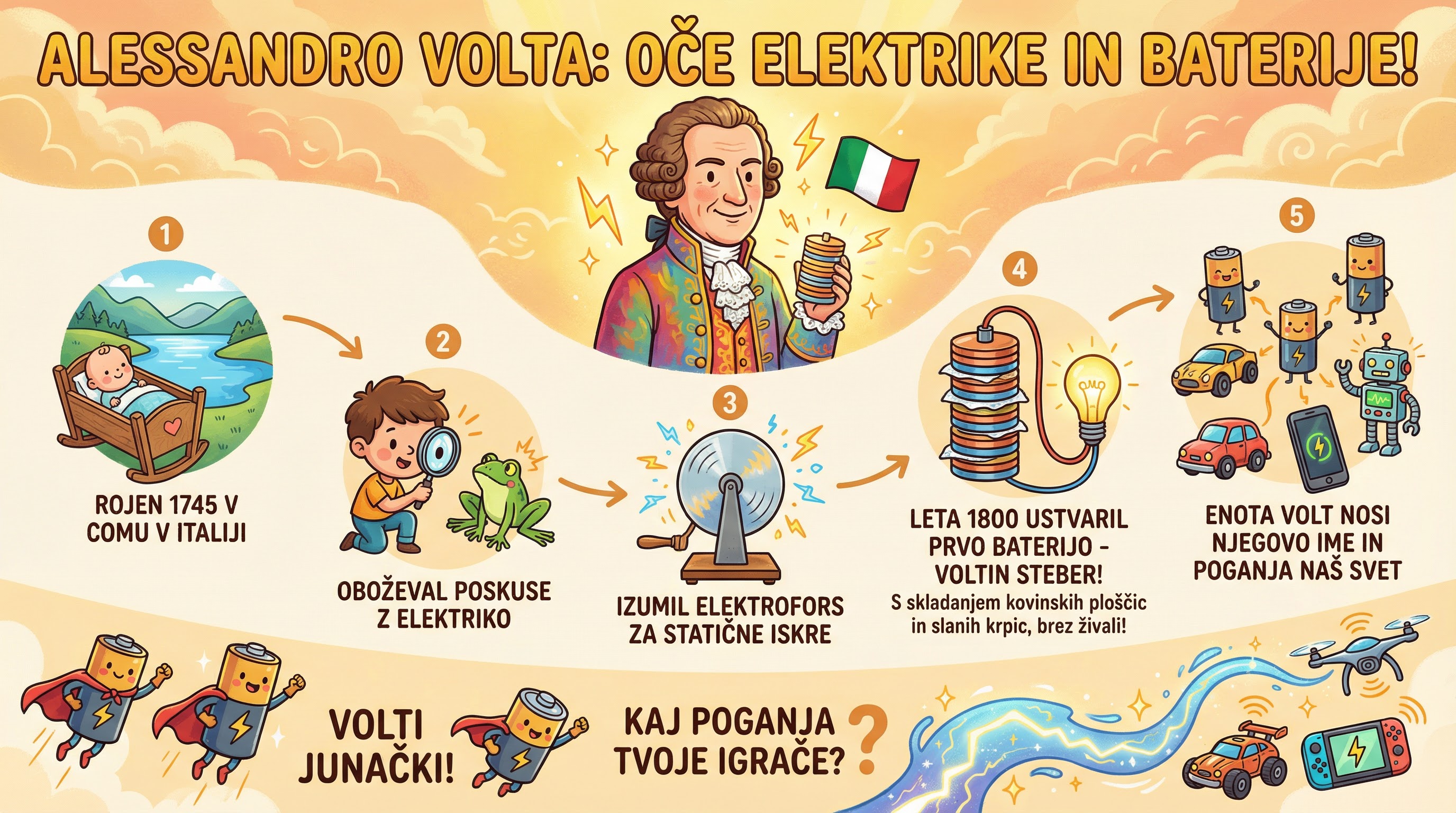 ALESSANDRO VOLTA: OČE ELEKTRIKE IN BATERIJE!

1
ROJEN 1745 V COMU V ITALIJI

2
OBOŽEVAL POSKUSE Z ELEKTRIKO

3
IZUMIL ELEKTROFORS ZA STATIČNE ISKRE

4
LETA 1800 USTVARIL PRVO BATERIJO - VOLTIN STEBER!
S skladanjem kovinskih ploščic in slanih krpic, brez živali!

5
ENOTA VOLT NOSI NJEGOVO IME IN POGANJA NAŠ SVET

VOLTI JUNAČKI!

KAJ POGANJA TVOJE IGRAČE?