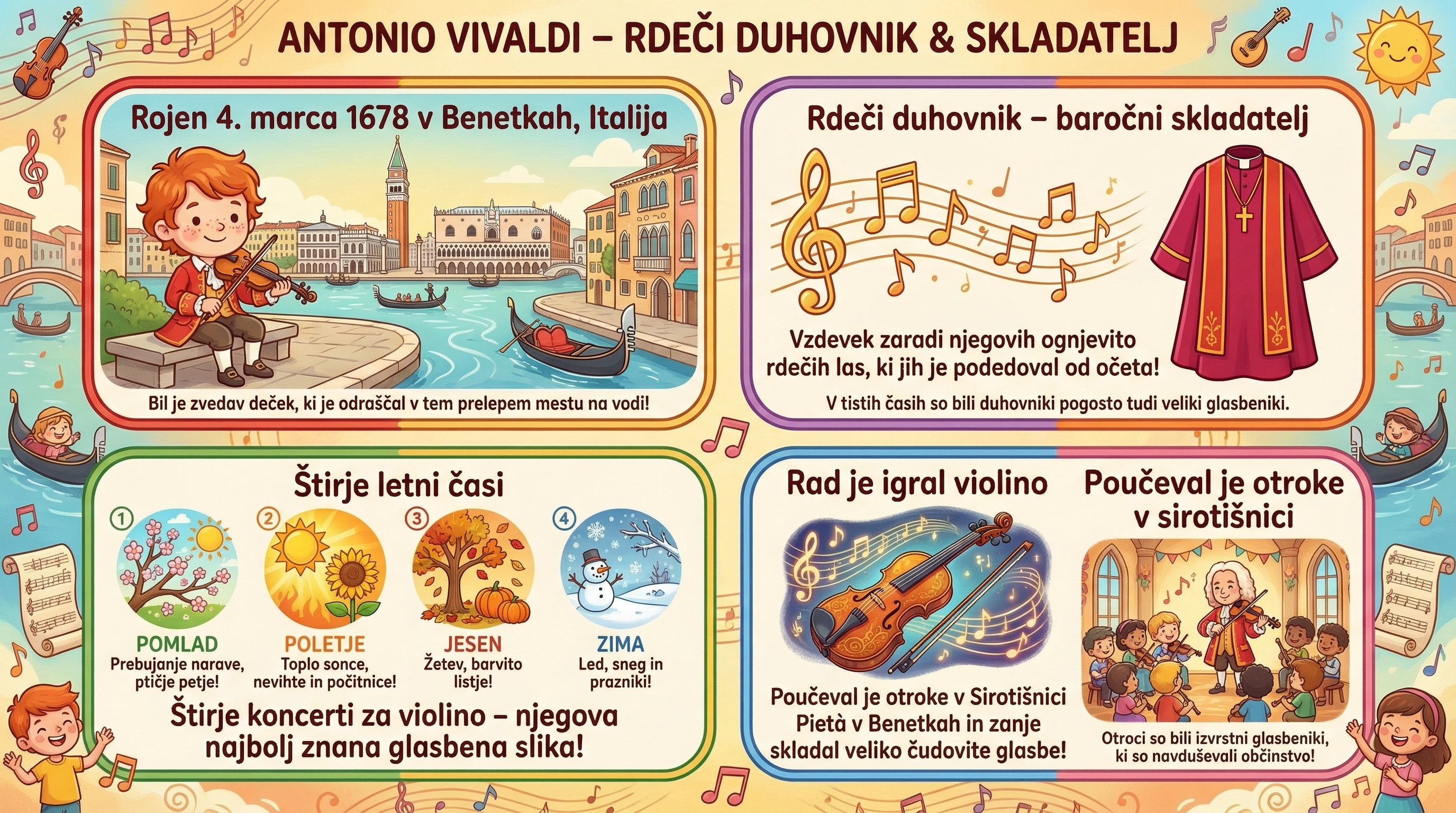 ANTONIO VIVALDI – RDEČI DUHOVNIK & SKLADATELJ

Rojen 4. marca 1678 v Benetkah, Italija

Bil je zvedav deček, ki je odraščal v tem prelepem mestu na vodi!

Rdeči duhovnik – baročni skladatelj

Vzdevek zaradi njegovih ognjevito rdečih las, ki jih je podedoval od očeta!

V tistih časih so bili duhovniki pogosto tudi veliki glasbeniki.

Štirje letni časi

1 POMLAD
Prebujanje narave, ptičje petje!

2 POLETJE
Toplo sonce, nevihte in počitnice!

3 JESEN
Žetev, barvito listje!

4 ZIMA
Led, sneg in prazniki!

Štirje koncerti za violino – njegova najbolj znana glasbena slika!

Rad je igral violino

Poučeval je otroke v Sirotišnici Pietà v Benetkah in zanje skladal veliko čudovite glasbe!

Poučeval je otroke v sirotišnici

Otroci so bili izvrstni glasbeniki, ki so navduševali občinstvo!