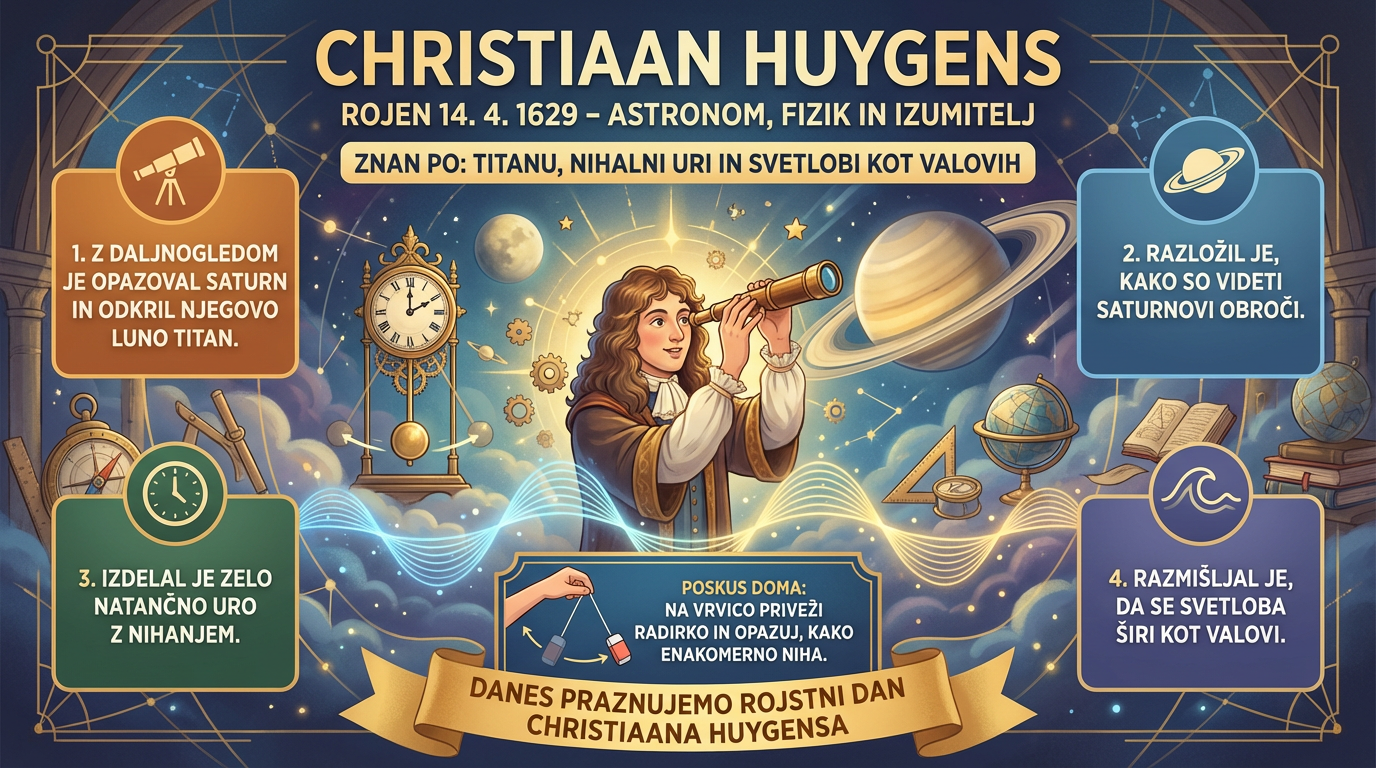 CHRISTIAAN HUYGENS

ROJEN 14. 4. 1629 – ASTRONOM, FIZIK IN IZUMITELJ

ZNAN PO: TITANU, NIHALNI URI IN SVETLOBI KOT VALOVIH

1. Z DALJNOGLEDOM JE OPAZOVAL SATURN IN ODKRIL NJEGOVO LUNO TITAN.

2. RAZLOŽIL JE, KAKO SO VIDETI SATURNOVI OBROČI.

3. IZDELAL JE ZELO NATANČNO URO Z NIHANJEM.

4. RAZMIŠLJAL JE, DA SE SVETLOBA ŠIRI KOT VALOVI.

POSKUS DOMA:
NA VRVICO PRIVEŽI RADIRKO IN OPAZUJ, KAKO ENAKOMERNO NIHA.

DANES PRAZNUJEMO ROJSTNI DAN CHRISTIAANA HUYGENSA