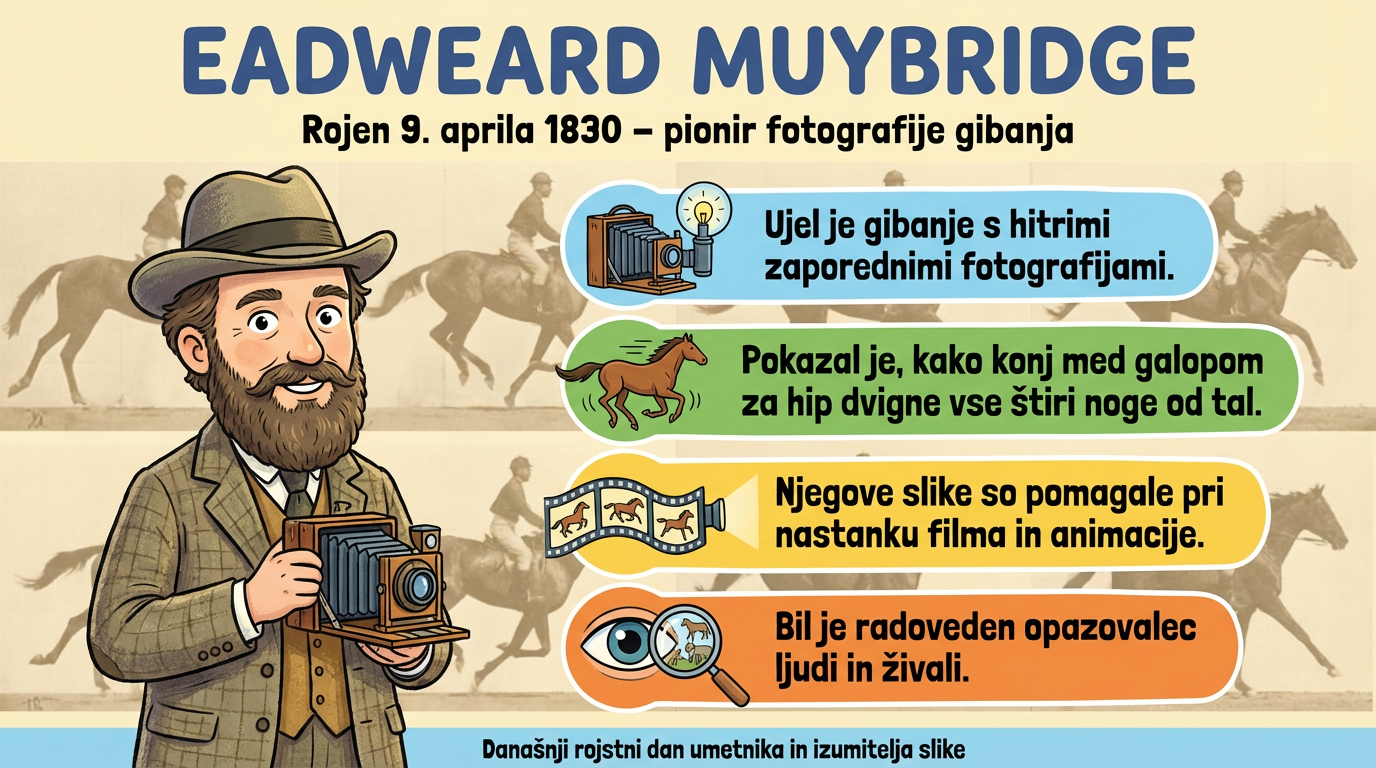 EADWEARD MUYBRIDGE

Rojen 9. aprila 1830 – pionir fotografije gibanja

Ujel je gibanje s hitrimi zaporednimi fotografijami.

Pokazal je, kako konj med galopom za hip dvigne vse štiri noge od tal.

Njegove slike so pomagale pri nastanku filma in animacije.

Bil je radoveden opazovalec ljudi in živali.

Današnji rojstni dan umetnika in izumitelja slike