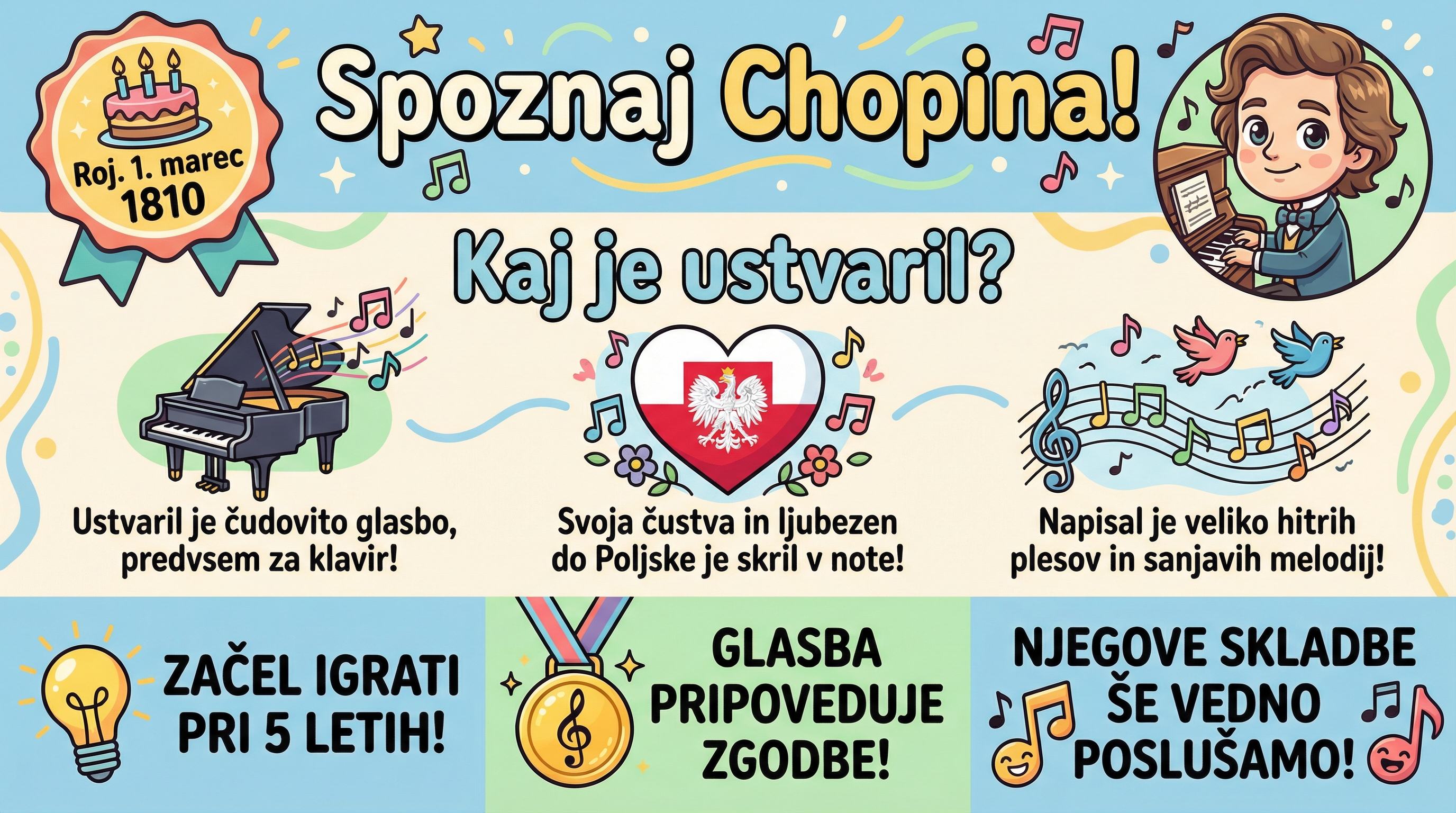 Roj. 1. marec 1810

Spoznaj Chopina!

Kaj je ustvaril?

Ustvaril je čudovito glasbo, predvsem za klavir!

Svoja čustva in ljubezen do Poljske je skril v note!

Napisal je veliko hitrih plesov in sanjavih melodij!

ZAČEL IGRATI PRI 5 LETIH!

GLASBA PRIPOVEDUJE ZGODBE!

NJEGOVE SKLADBE ŠE VEDNO POSLUŠAMO!