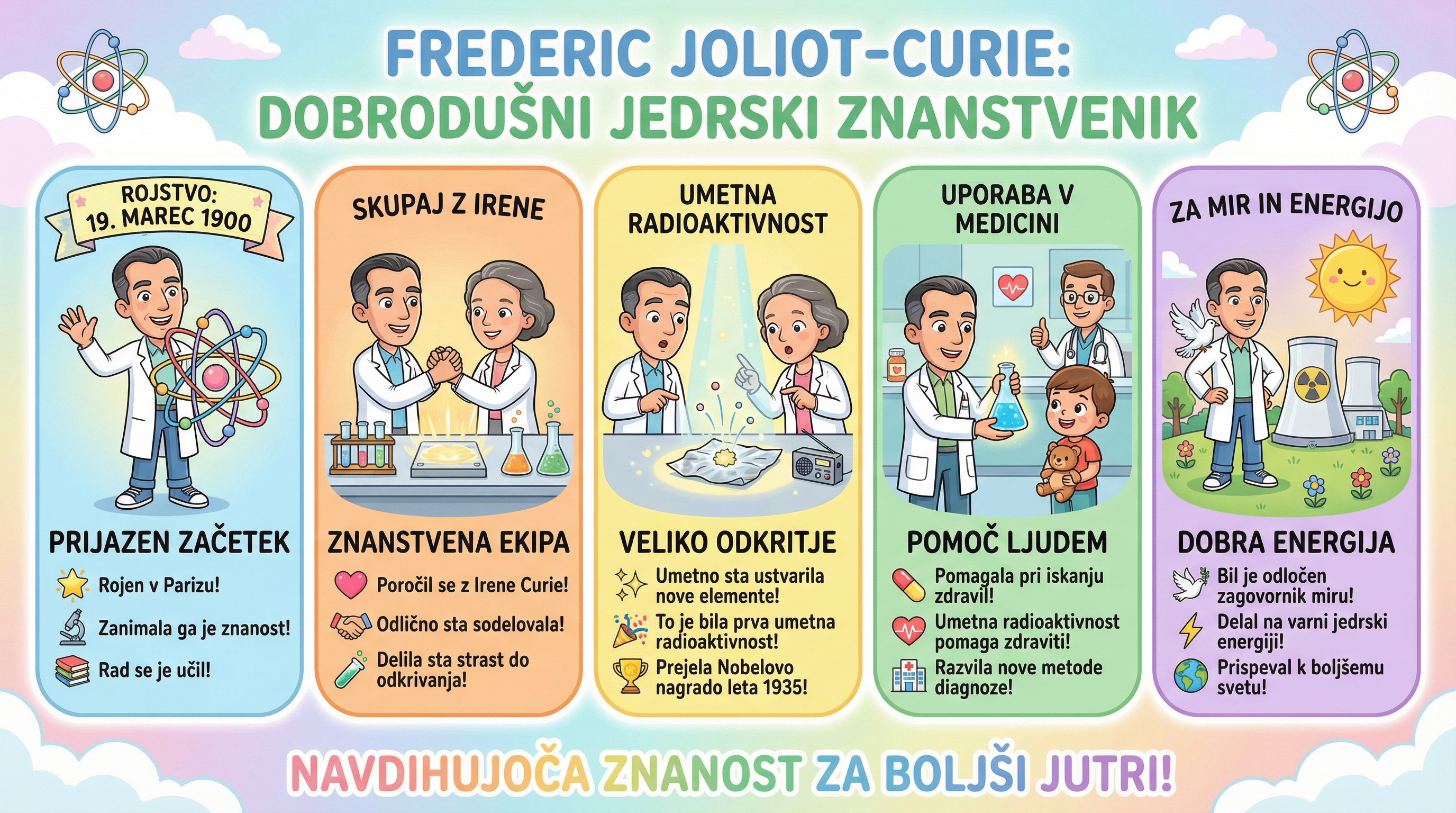 FREDERIC JOLIOT-CURIE:
DOBRODUŠNI JEDRSKI ZNANSTVENIK

ROJSTVO: 19. MAREC 1900

PRIJAZEN ZAČETEK

Rojen v Parizu!

Zanimala ga je znanost!

Rad se je učil!

SKUPAJ Z IRENE

ZNANSTVENA EKIPA

Poročil se z Irene Curie!

Odlično sta sodelovala!

Delila sta strast do odkrivanja!

UMETNA RADIOAKTIVNOST

VELIKO ODKRITJE

Umetno sta ustvarila nove elemente!

To je bila prva umetna radioaktivnost!

Prejela Nobelovo nagrado leta 1935!

UPORABA V MEDICINI

POMOČ LJUDEM

Pomagala pri iskanju zdravil!

Umetna radioaktivnost pomaga zdraviti!

Razvila nove metode diagnoze!

ZA MIR IN ENERGIJO

DOBRA ENERGIJA

Bil je odločen zagovornik miru!

Delal na varni jedrski energiji!

Prispeval k boljšemu svetu!

NAVDIHUJOČA ZNANOST ZA BOLJŠI JUTRI!