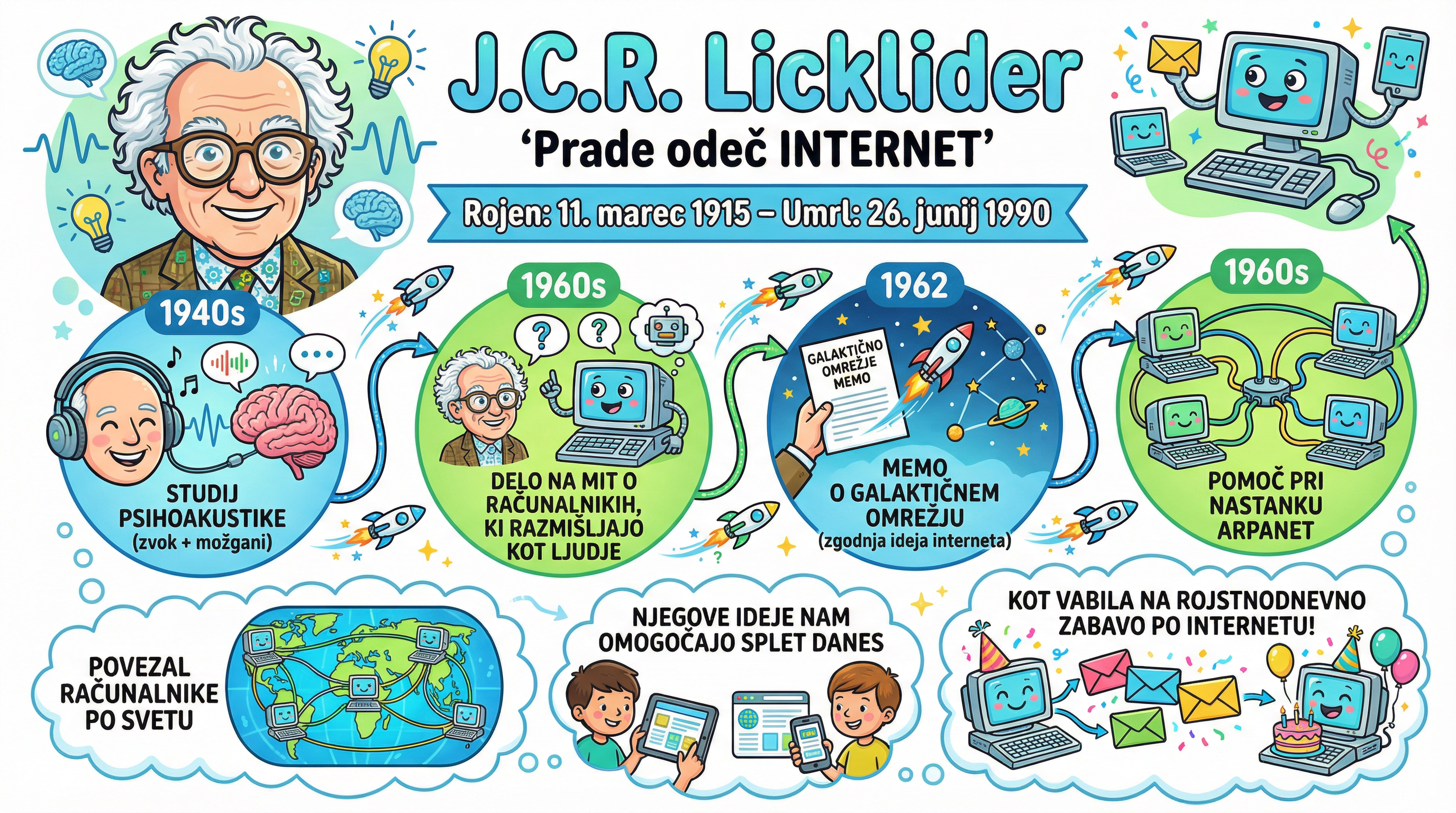 J.C.R. Licklider

'Prade odeč INTERNET'

Rojen: 11. marec 1915 – Umrl: 26. junij 1990

1940s

STUDIJ PSIHOAKUSTIKE (zvok + možgani)

1960s

DELO NA MIT O RAČUNALNIKIH, KI RAZMIŠLJAJO KOT LJUDJE

1962

GALAKTIČNO OMREŽJE MEMO

MEMO O GALAKTIČNEM OMREŽJU (zgodnja ideja interneta)

1960s

POMOČ PRI NASTANKU ARPANET

POVEZAL RAČUNALNIKE PO SVETU

NJEGOVE IDEJE NAM OMOGOČAJO SPLET DANES

KOT VABILA NA ROJSTNODNEVNO ZABAVO PO INTERNETU!