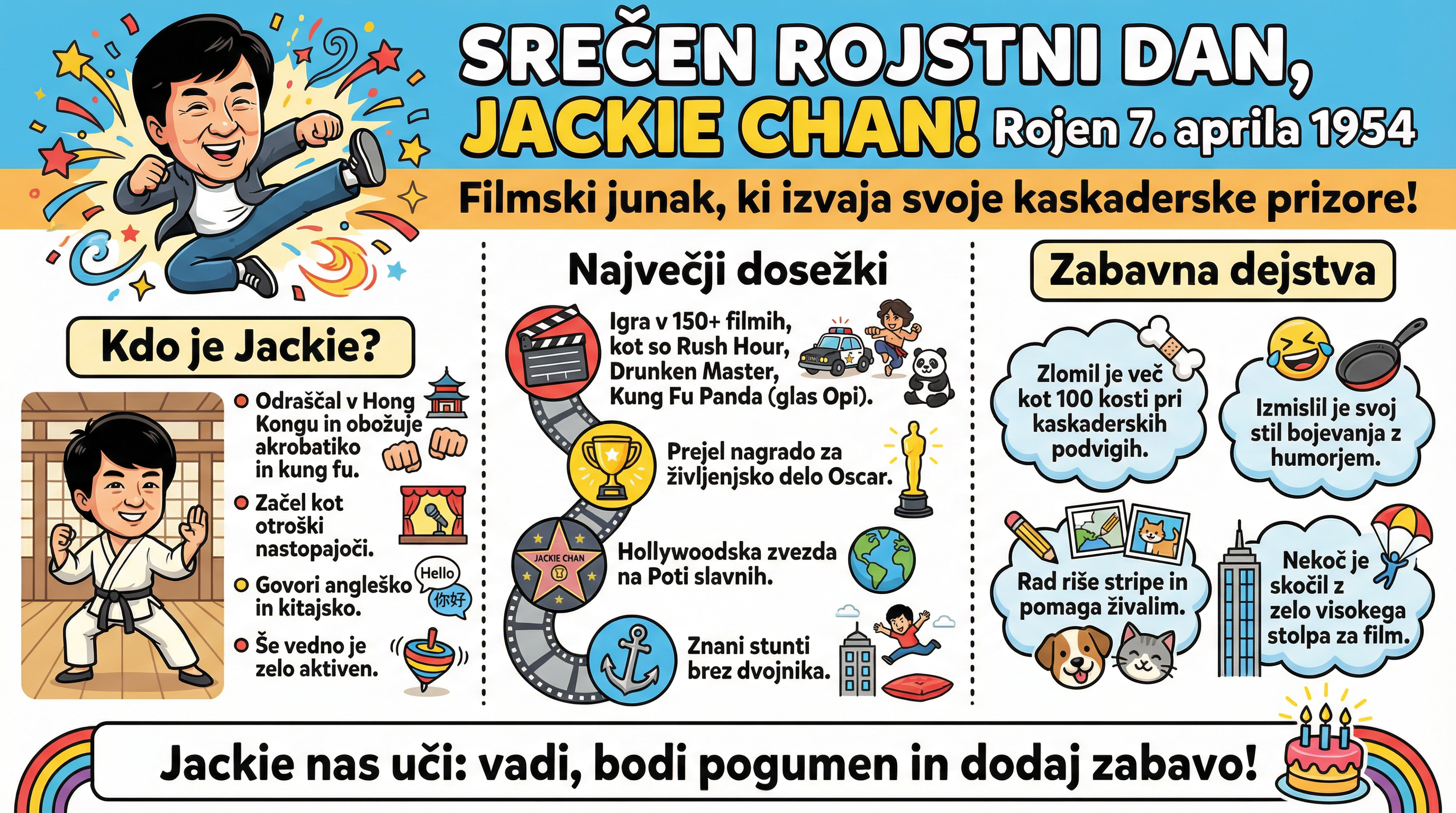 SREČEN ROJSTNI DAN, JACKIE CHAN! Rojen 7. aprila 1954

Filmski junak, ki izvaja svoje kaskaderske prizore!

Kdo je Jackie?

Odraščal v Hong Kongu in obožuje akrobatiko in kung fu.

Začel kot otroški nastopajoči.

Govori angleško in kitajsko.

Hello

你好

Še vedno je zelo aktiven.

Največji dosežki

Igra v 150+ filmih, kot so Rush Hour, Drunken Master, Kung Fu Panda (glas Opi).

Prejel nagrado za življenjsko delo Oscar.

JACKIE CHAN

Hollywoodska zvezda na Poti slavnih.

Znani stunti brez dvojnika.

Zabavna dejstva

Zlomil je več kot 100 kosti pri kaskaderskih podvigih.

Izmislil je svoj stil bojevanja z humorjem.

Rad riše stripe in pomaga živalim.

Nekoč je skočil z zelo visokega stolpa za film.

Jackie nas uči: vadi, bodi pogumen in dodaj zabavo!