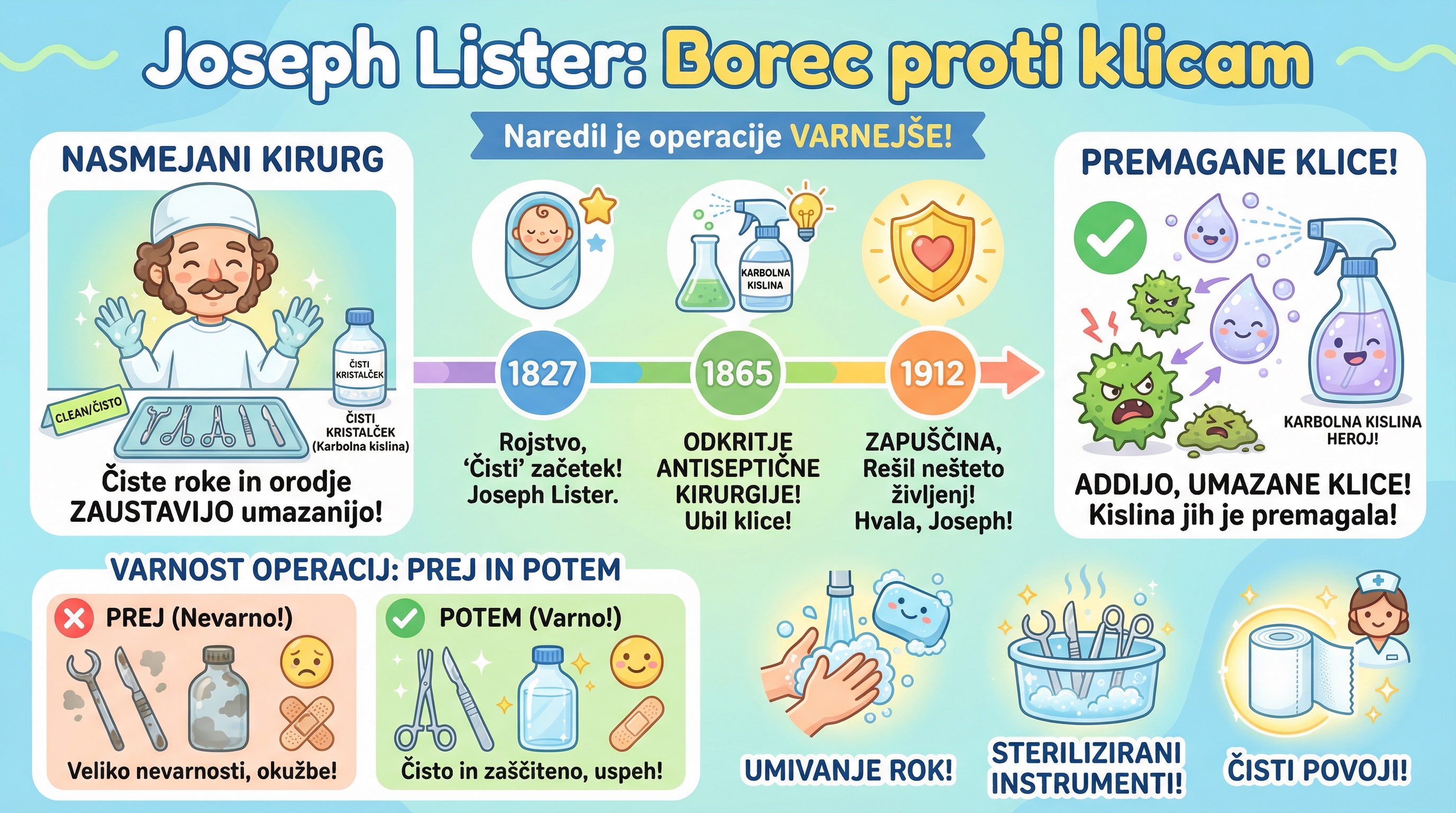 Joseph Lister: Borec proti klicam

Naredil je operacije VARNEJŠE!

NASMEJANI KIRURG

CLEAN/ČISTO

ČISTI KRISTALČEK

ČISTI KRISTALČEK (Karbolna kislina)

Čiste roke in orodje ZAUSTAVIJO umazanijo!

KARBOLNA KISLINA

1827

Rojstvo, 'Čisti' začetek! Joseph Lister.

1865

ODKRITJE ANTISEPTIČNE KIRURGIJE! Ubil klice!

1912

ZAPUŠČINA, Rešil nešteto življenj! Hvala, Joseph!

PREMAGANE KLICE!

KARBOLNA KISLINA HEROJ!

ADDIJO, UMAZANE KLICE! Kislina jih je premagala!

VARNOST OPERACIJ: PREJ IN POTEM

PREJ (Nevarno!)

Veliko nevarnosti, okužbe!

POTEM (Varno!)

Čisto in zaščiteno, uspeh!

UMIVANJE ROK!

STERILIZIRANI INSTRUMENTI!

ČISTI POVOJI!