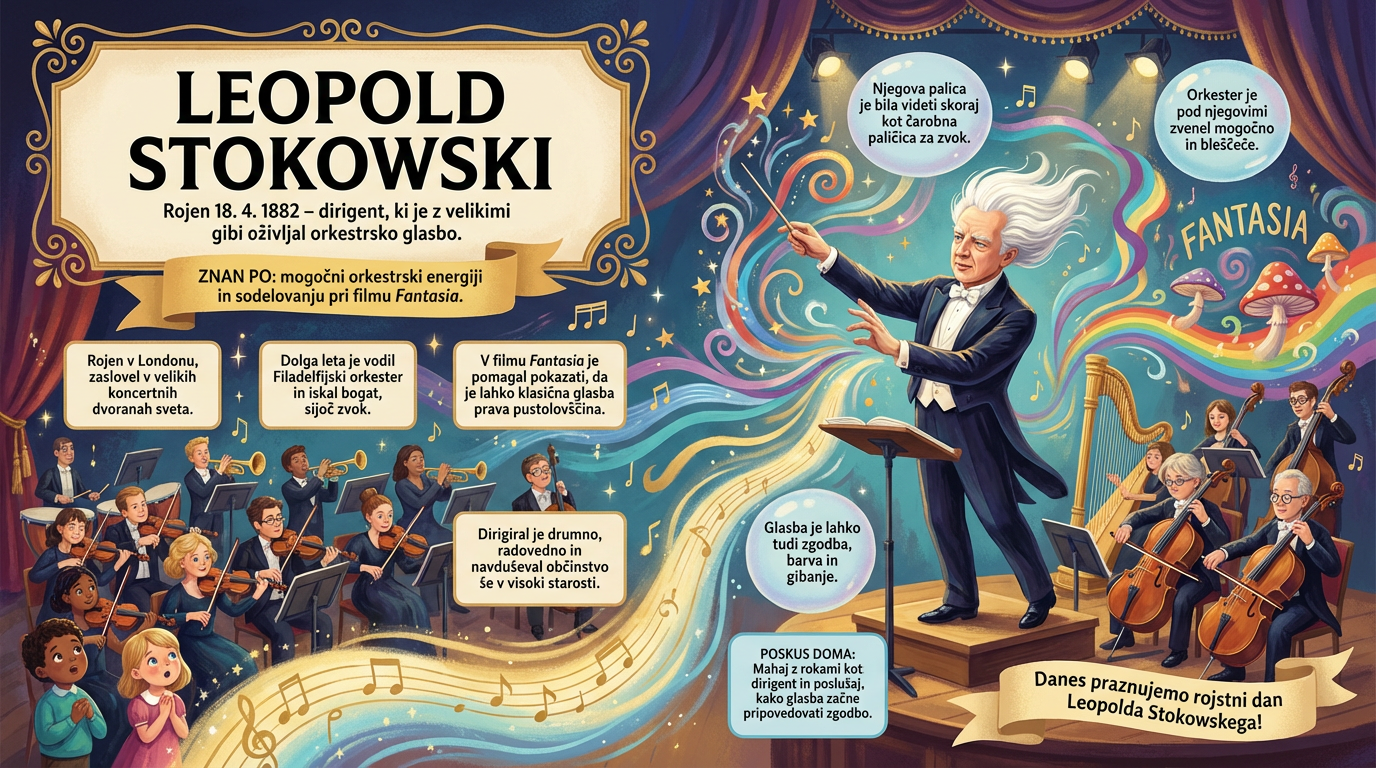 LEOPOLD STOKOWSKI

Rojen 18. 4. 1882 – dirigent, ki je z velikimi gibi oživljal orkestrsko glasbo.

ZNAN PO: mogočni orkestrski energiji in sodelovanju pri filmu Fantasia.

Rojen v Londonu, zaslovel v velikih koncertnih dvoranah sveta.

Dolga leta je vodil Filadelfijski orkester in iskal bogat, sijoč zvok.

V filmu Fantasia je pomagal pokazati, da je lahko klasična glasba prava pustolovščina.

Dirigiral je drumno, radovedno in navduševal občinstvo še v visoki starosti.

Njegova palica je bila videti skoraj kot čarobna paličica za zvok.

Orkester je pod njegovimi zvenel mogočno in bleščeče.

FANTASIA

Glasba je lahko tudi zgodba, barva in gibanje.

POSKUS DOMA: Mahaj z rokami kot dirigent in poslušaj, kako glasba začne pripovedovati zgodbo.

Danes praznujemo rojstni dan Leopolda Stokowskega!