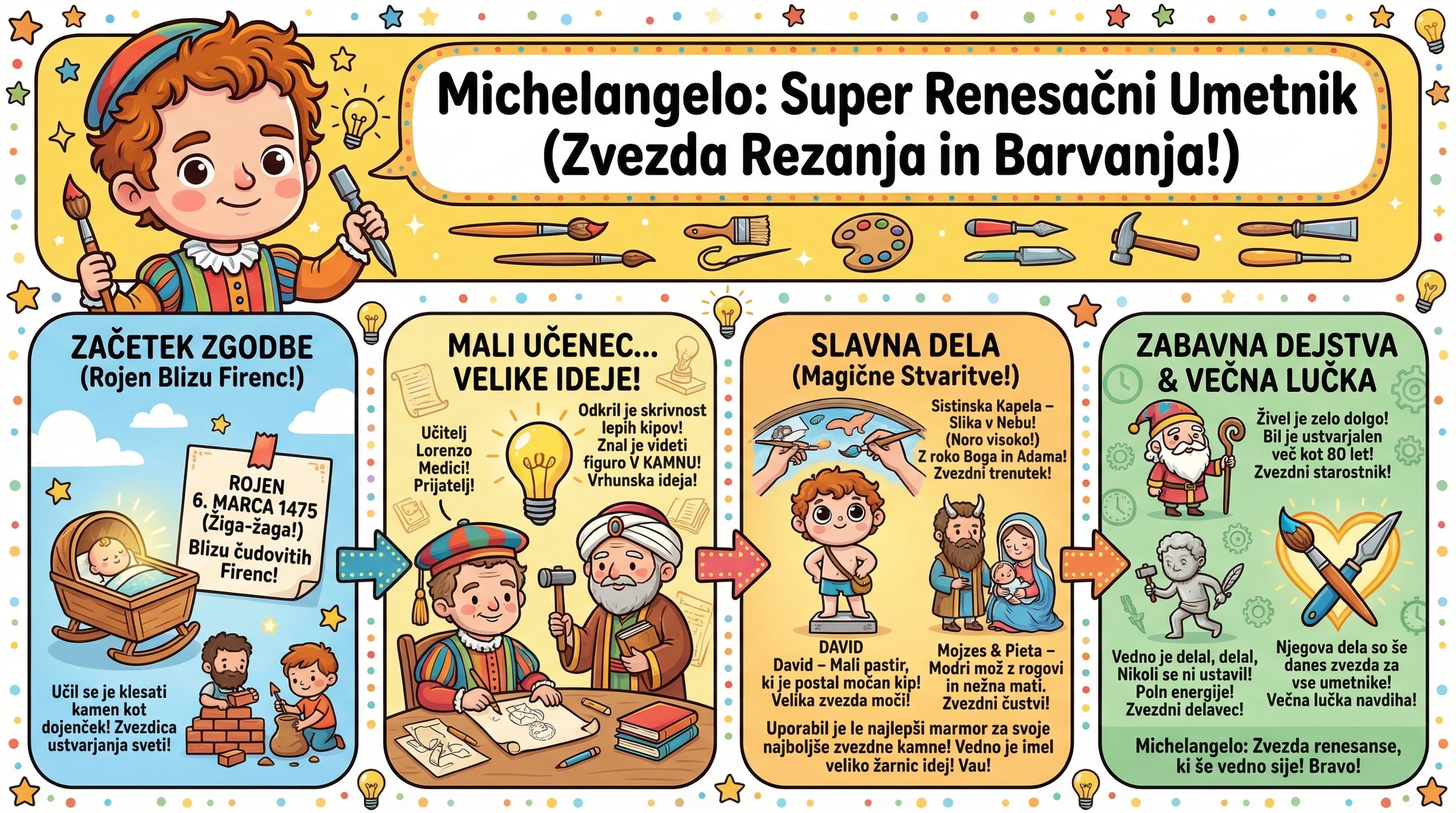 Michelangelo: Super Renesačni Umetnik (Zvezda Rezanja in Barvanja!)

ZAČETEK ZGODBE
(Rojen Blizu Firenc!)

ROJEN 6. MARCA 1475 (Žiga-žaga!) Blizu čudovitih Firenc!

Učil se je klesati kamen kot dojenček! Zvezdica ustvarjanja sveti!

MALI UČENEC... VELIKE IDEJE!

Učitelj Lorenzo Medici! Prijatelj!

Odkril je skrivnost lepih kipov! Znal je videti figuro V KAMNU! Vrhunska ideja!

SLAVNA DELA
(Magične Stvaritve!)

Sistinska Kapela – Slika v Nebu! (Noro visoko!) Z roko Boga in Adama! Zvezdni trenutek!

DAVID
David – Mali pastir, ki je postal močan kip! Velika zvezda moči!

Mojzes & Pieta – Modri mož z rogovi in nežna mati. Zvezdni čustvi!

Uporabil je le najlepši marmor za svoje najboljše zvezdne kamne! Vedno je imel veliko žarnic idej! Vau!

ZABAVNA DEJSTVA & VEČNA LUČKA

Živel je zelo dolgo! Bil je ustvarjalen več kot 80 let! Zvezdni starostnik!

Vedno je delal, delal, Nikoli se ni ustavil! Poln energije! Zvezdni delavec!

Njegova dela so še danes zvezda za vse umetnike! Večna lučka navdiha!

Michelangelo: Zvezda renesanse, ki še vedno sije! Bravo!