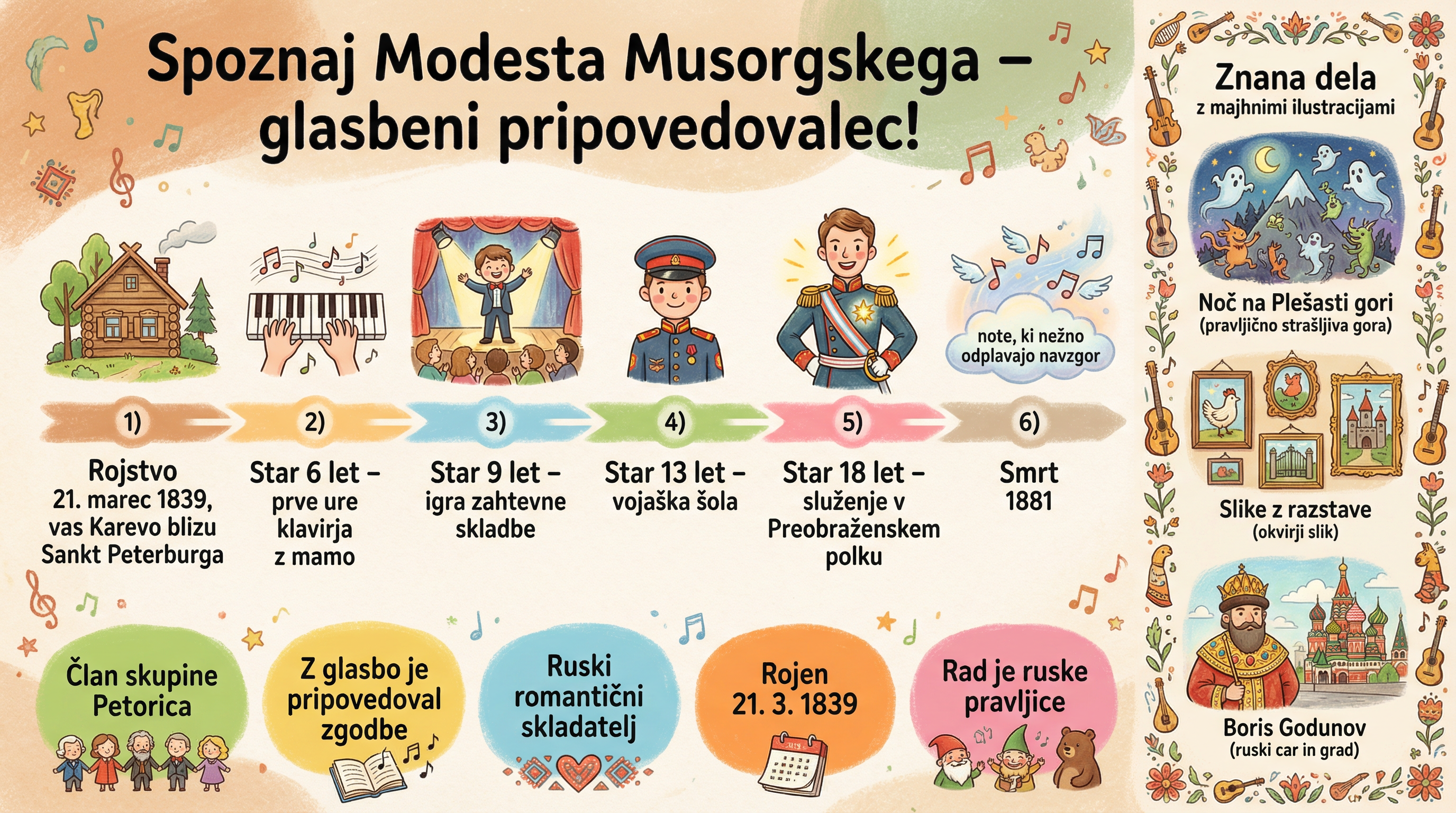 Spoznaj Modesta Musorgskega – glasbeni pripovedovalec!

note, ki nežno odplavajo navzgor

1)
Rojstvo
21. marec 1839, vas Karevo blizu Sankt Peterburga

2)
Star 6 let – prve ure klavirja z mamo

3)
Star 9 let – igra zahtevne skladbe

4)
Star 13 let – vojaška šola

5)
Star 18 let – služenje v Preobraženskem polku

6)
Smrt
1881

Član skupine Petorica

Z glasbo je pripovedoval zgodbe

Ruski romantični skladatelj

Rojen
21. 3. 1839

Rad je ruske pravljice

Znana dela
z majhnimi ilustracijami

Noč na Plešasti gori
(pravljično strašljiva gora)

Slike z razstave
(okvirji slik)

Boris Godunov
(ruski car in grad)