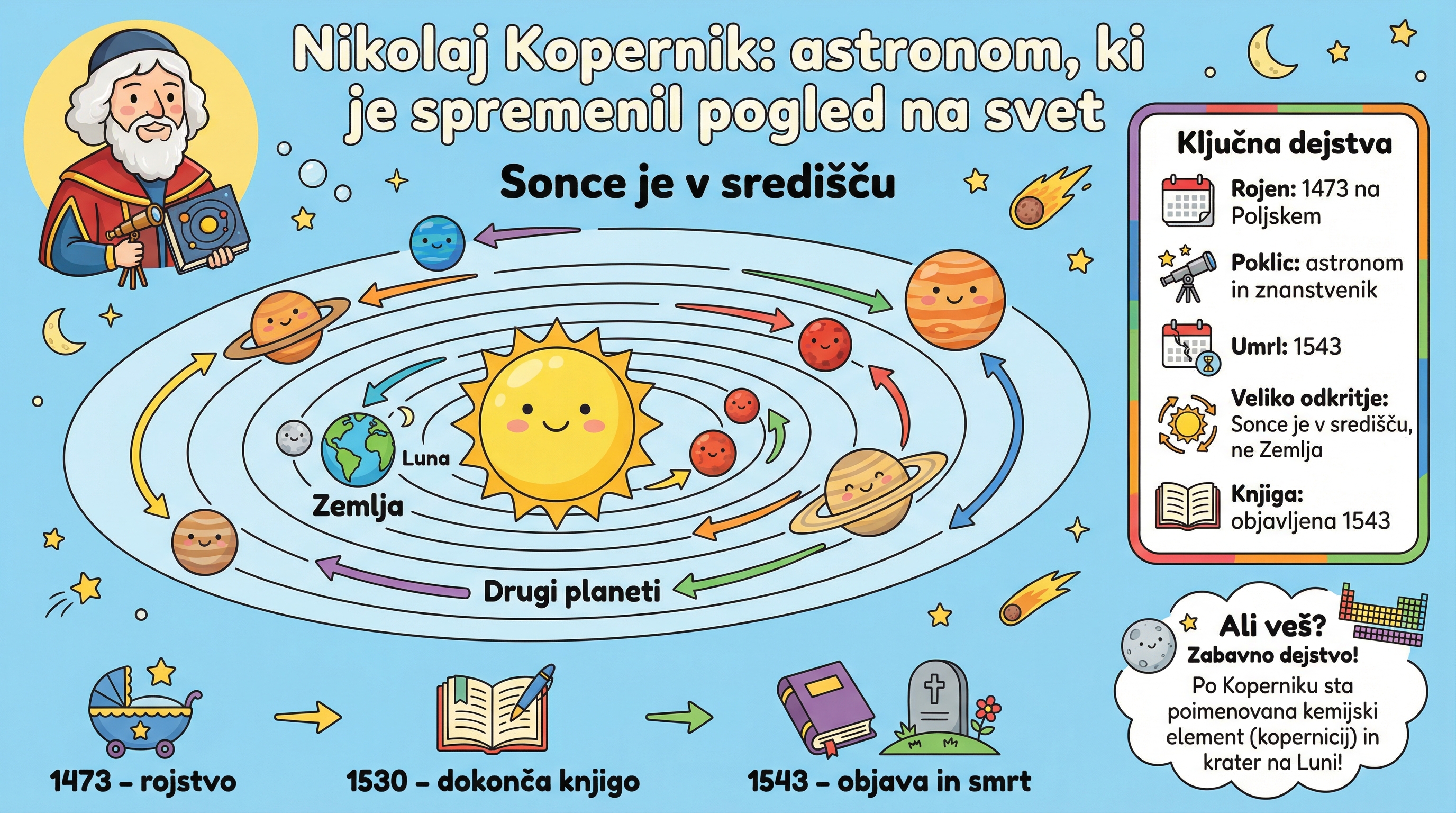 Nikolaj Kopernik: astronom, ki je spremenil pogled na svet

Sonce je v središču

Luna

Zemlja

Drugi planeti

Ključna dejstva

Rojen: 1473 na Poljskem

Poklic: astronom in znanstvenik

Umrl: 1543

Veliko odkritje: Sonce je v središču, ne Zemlja

Knjiga: objavljena 1543

Ali veš?
Zabavno dejstvo!
Po Koperniku sta poimenovana kemijski element (kopernicij) in krater na Luni!

1473 – rojstvo

1530 – dokonča knjigo

1543 – objava in smrt