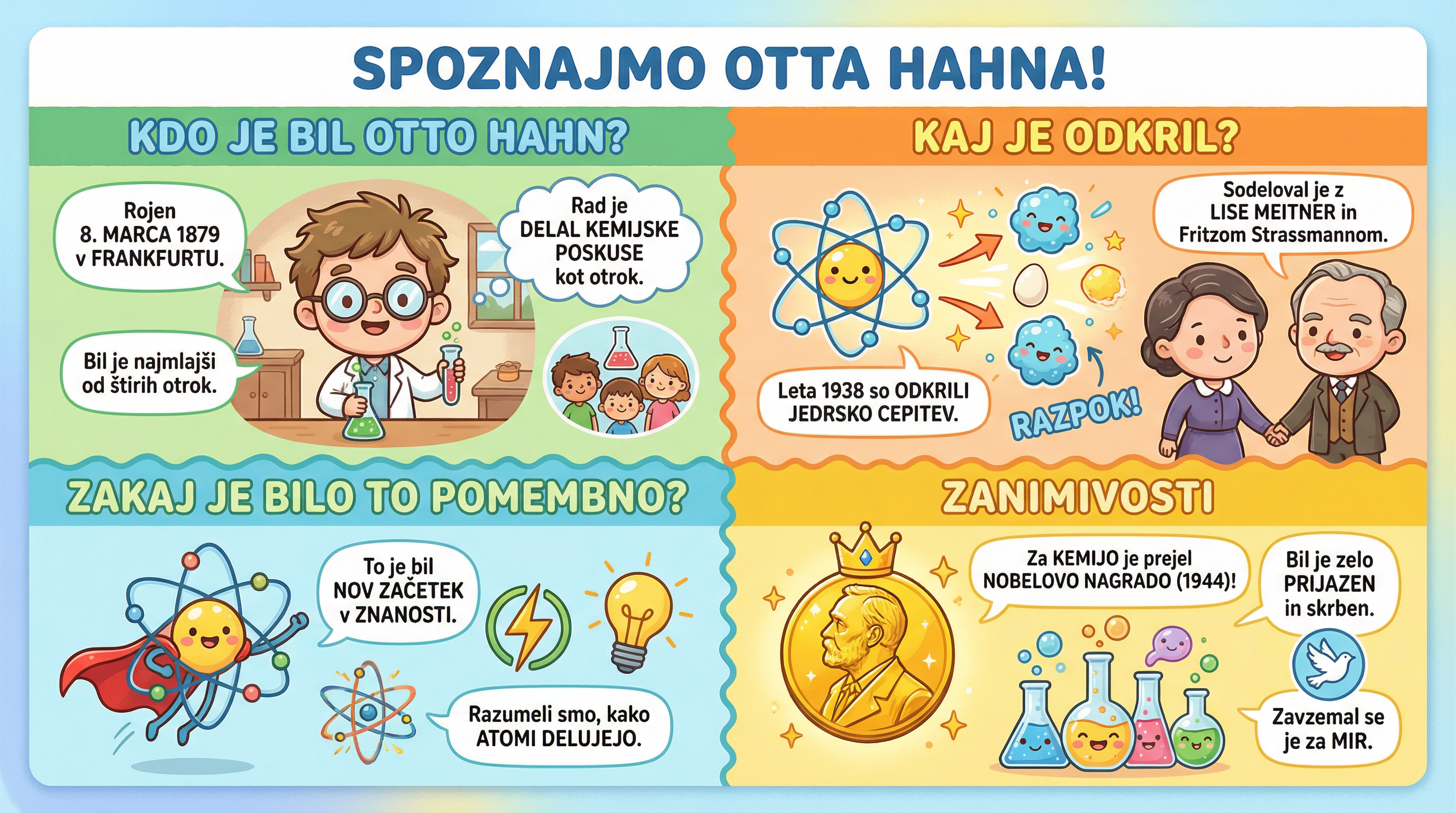 SPOZNAJMO OTTA HAHNA!

KDO JE BIL OTTO HAHN?

Rojen 8. MARCA 1879 v FRANKFURTU.

Rad je DELAL KEMIJSKE POSKUSE kot otrok.

Bil je najmlajši od štirih otrok.

KAJ JE ODKRIL?

Sodeloval je z LISE MEITNER in Fritzom Strassmannom.

Leta 1938 so ODKRILI JEDRSKO CEPITEV.

RAZPOK!

ZAKAJ JE BILO TO POMEMBNO?

To je bil NOV ZAČETEK v ZNANOSTI.

Razumeli smo, kako ATOMI DELUJEJO.

ZANIMIVOSTI

Za KEMIJO je prejel NOBELOVO NAGRADO (1944)!

Bil je zelo PRIJAZEN in skrben.

Zavzemal se je za MIR.