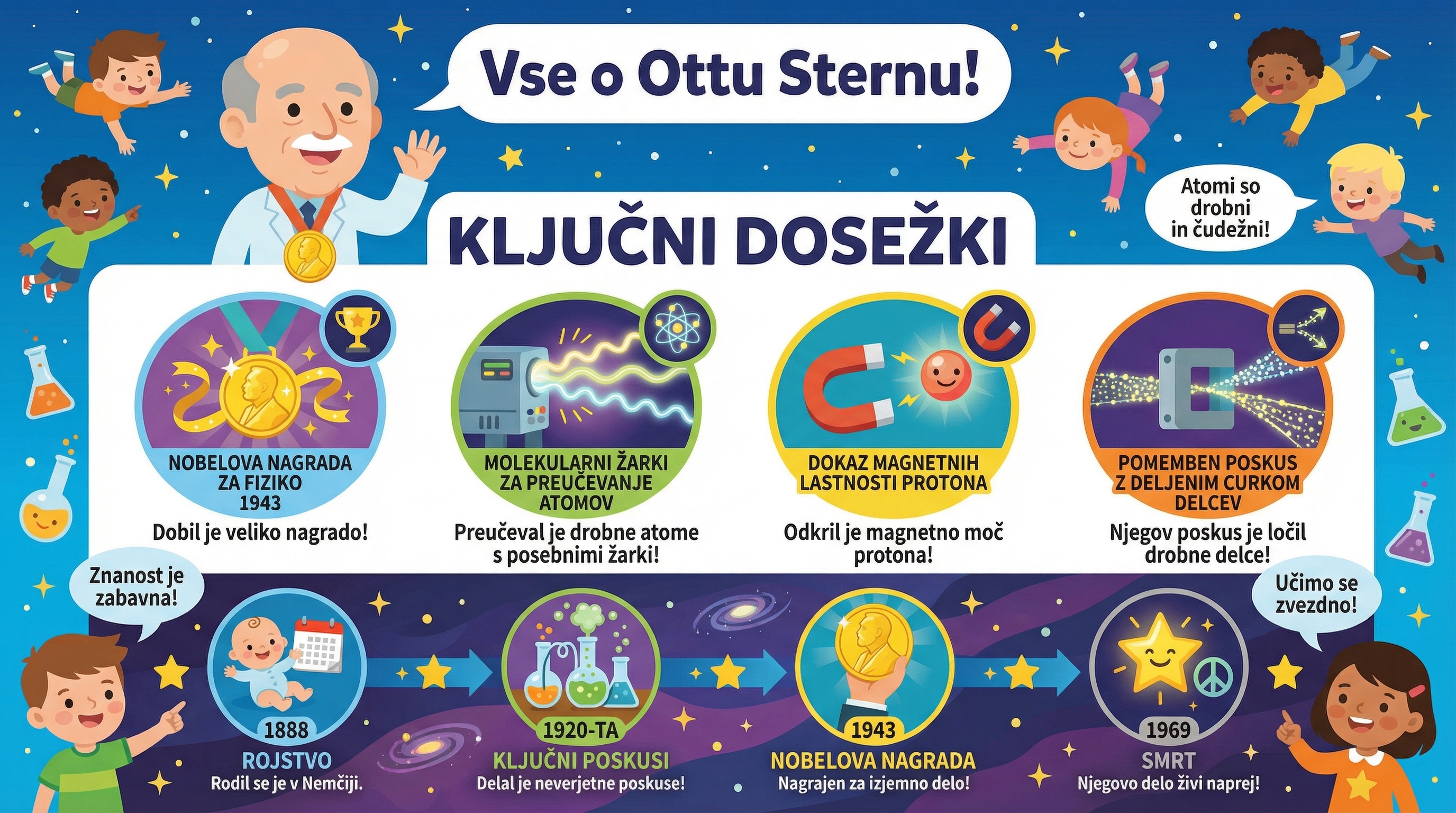 Vse o Ottu Sternu!

Atomi so drobni in čudežni!

KLJUČNI DOSEŽKI

NOBELOVA NAGRADA ZA FIZIKO 1943
Dobil je veliko nagrado!

MOLEKULARNI ŽARKI ZA PREUČEVANJE ATOMOV
Preučeval je drobne atome s posebnimi žarki!

DOKAZ MAGNETNIH LASTNOSTI PROTONA
Odkril je magnetno moč protona!

POMEMBEN POSKUS Z DELJENIM CURKOM DELCEV
Njegov poskus je ločil drobne delce!

Znanost je zabavna!

Učimo se zvezdno!

1888
ROJSTVO
Rodil se je v Nemčiji.

1920-TA
KLJUČNI POSKUSI
Delal je neverjetne poskuse!

1943
NOBELOVA NAGRADA
Nagrajen za izjemno delo!

1969
SMRT
Njegovo delo živi naprej!