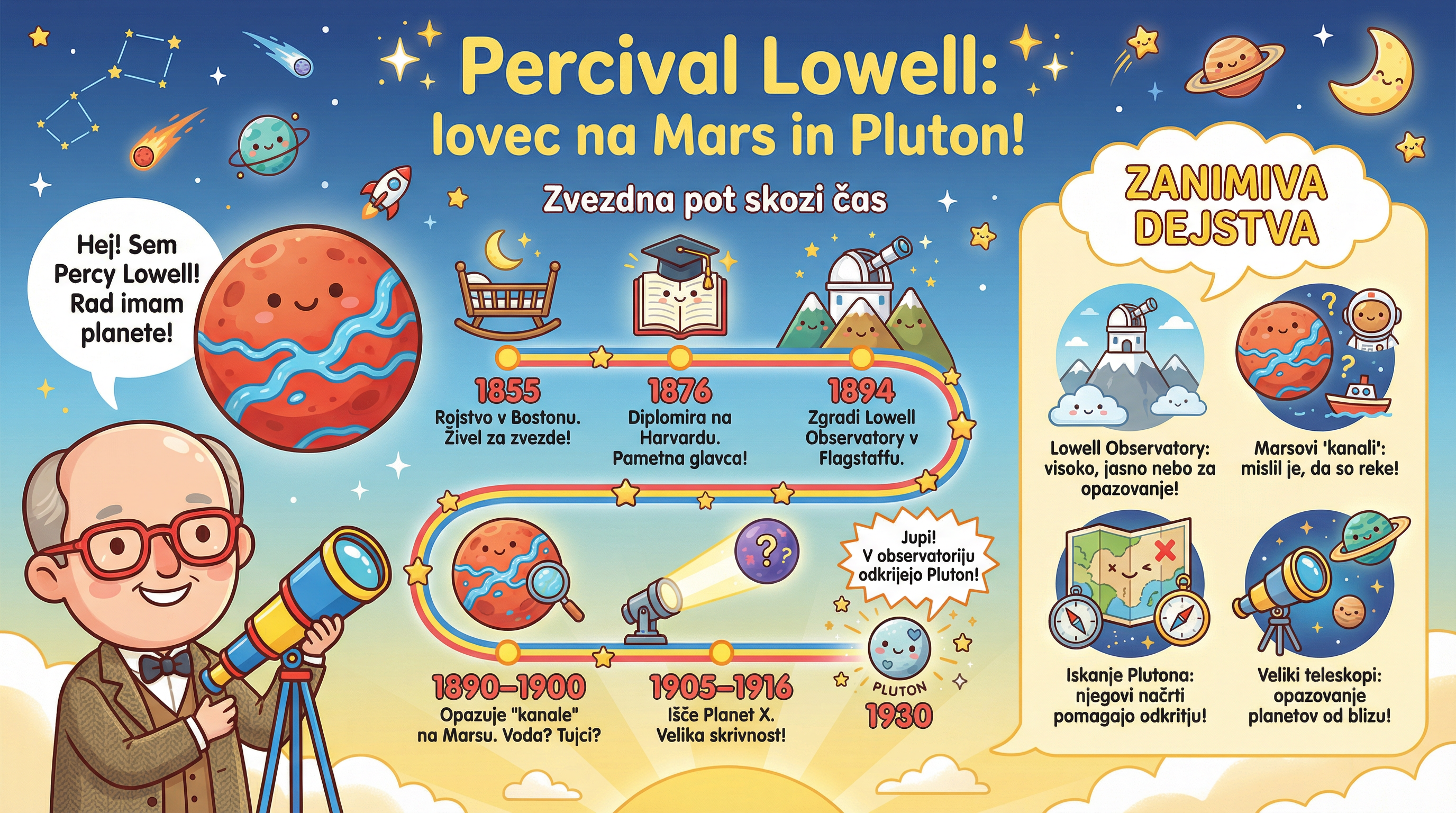 Percival Lowell: lovec na Mars in Pluton!

Zvezdna pot skozi čas

Hej! Sem Percy Lowell! Rad imam planete!

1855
Rojstvo v Bostonu. Živel za zvezde!

1876
Diplomira na Harvardu. Pametna glavca!

1894
Zgradi Lowell Observatory v Flagstaffu.

1890–1900
Opazuje "kanale" na Marsu. Voda? Tujci?

1905–1916
Išče Planet X. Velika skrivnost!

Jupi! V observatoriju odkrijejo Pluton!

PLUTON
1930

ZANIMIVA DEJSTVA

Lowell Observatory: visoko, jasno nebo za opazovanje!

Marsovi 'kanali': mislil je, da so reke!

Iskanje Plutona: njegovi načrti pomagajo odkritju!

Veliki teleskopi: opazovanje planetov od blizu!