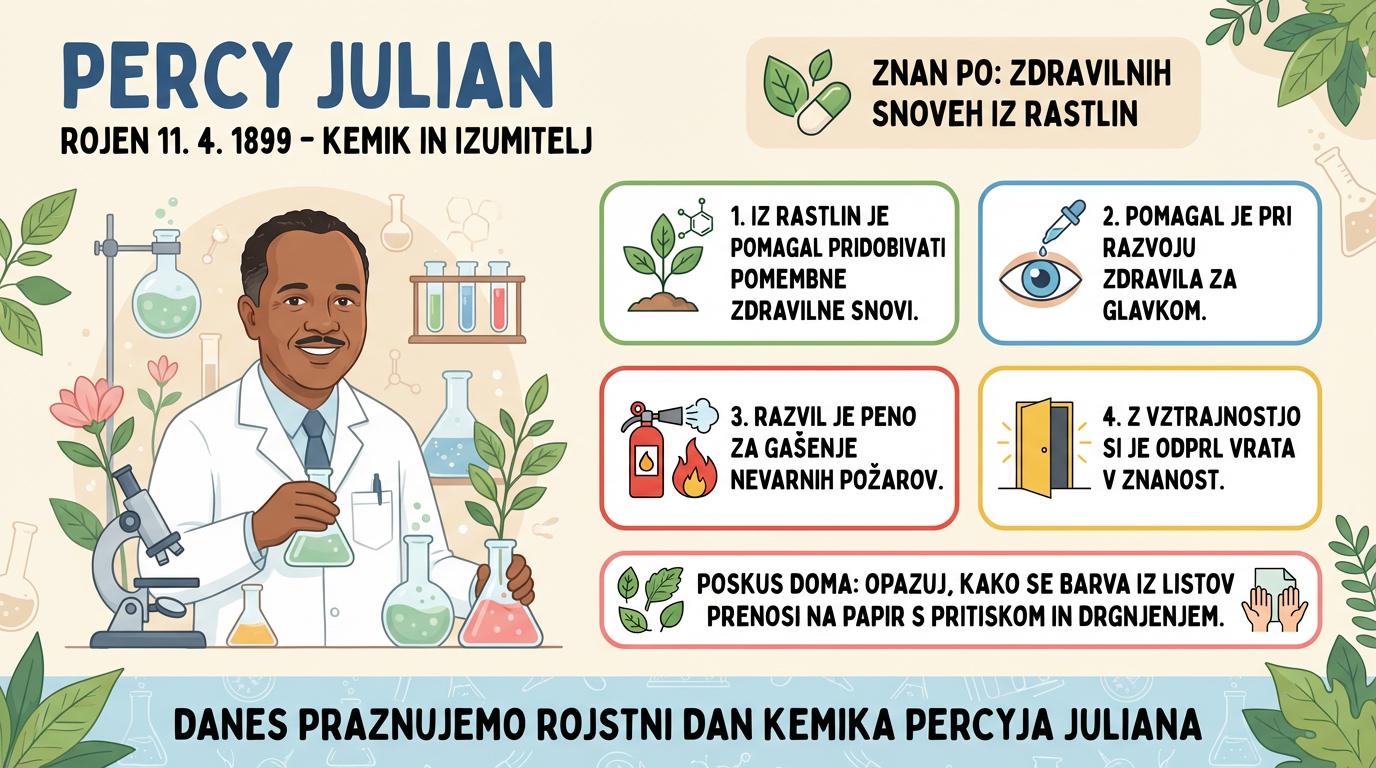 PERCY JULIAN
ROJEN 11. 4. 1899 – KEMIK IN IZUMITELJ

ZNAN PO: ZDRAVILNIH SNOVEH IZ RASTLIN

1. IZ RASTLIN JE POMAGAL PRIDOBIVATI POMEMBNE ZDRAVILNE SNOVI.

2. POMAGAL JE PRI RAZVOJU ZDRAVILA ZA GLAVKOM.

3. RAZVIL JE PENO ZA GAŠENJE NEVARNIH POŽAROV.

4. Z VZTRAJNOSTJO SI JE ODPRL VRATA V ZNANOST.

POSKUS DOMA: OPAZUJ, KAKO SE BARVA IZ LISTOV PRENOSI NA PAPIR S PRITISKOM IN DRGNJENJEM.

DANES PRAZNUJEMO ROJSTNI DAN KEMIKA PERCYJA JULIANA