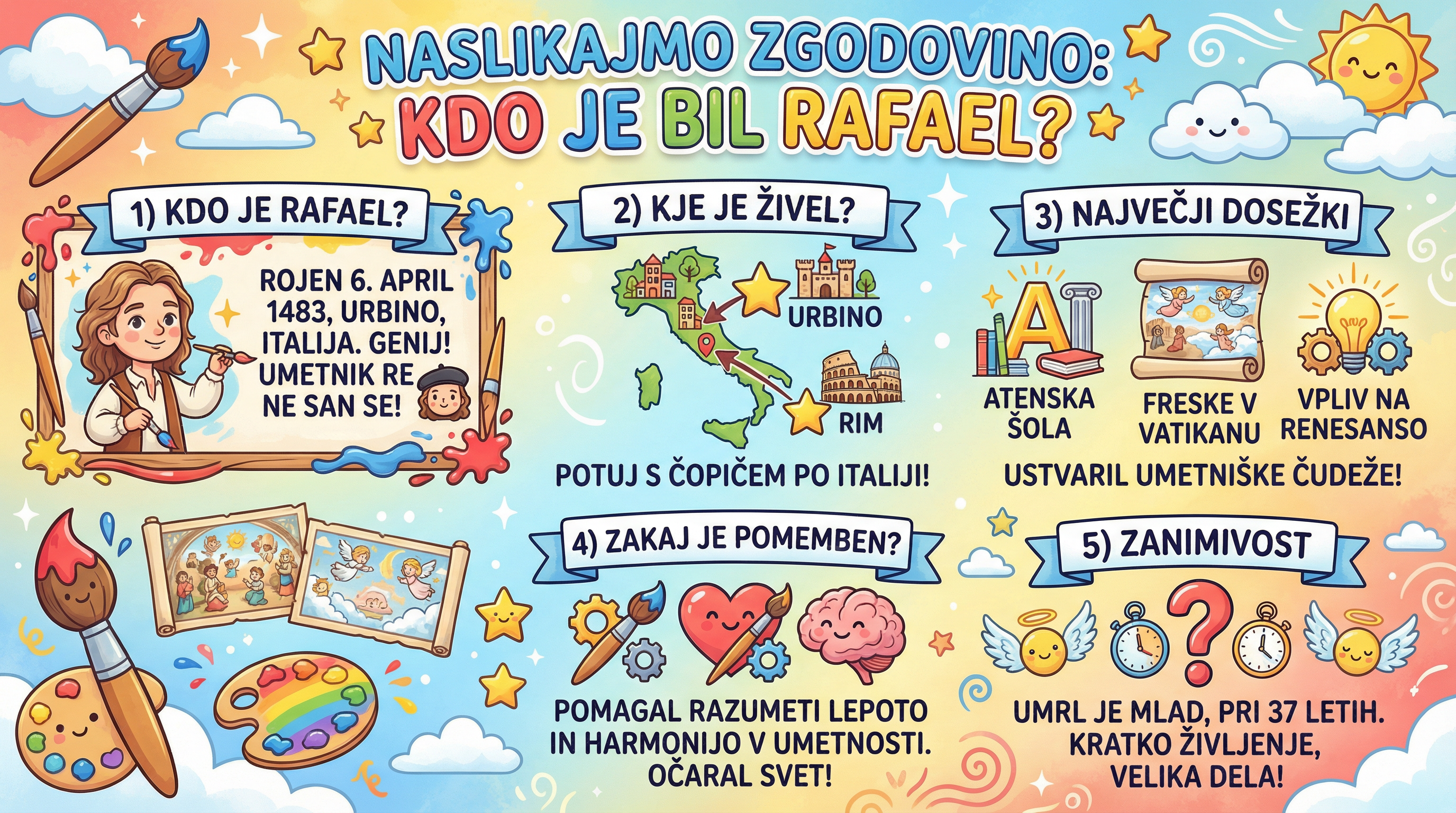 NASLIKAJMO ZGODOVINO:
KDO JE BIL RAFAEL?

1) KDO JE RAFAEL?

ROJEN 6. APRIL 1483, URBINO, ITALIJA. GENIJ! UMETNIK RE NE SAN SE!

2) KJE JE ŽIVEL?

URBINO

RIM

POTUJ S ČOPIČEM PO ITALIJI!

3) NAJVEČJI DOSEŽKI

ATENSKA ŠOLA

FRESKE V VATIKANU

VPLIV NA RENESANSO

USTVARIL UMETNIŠKE ČUDEŽE!

4) ZAKAJ JE POMEMBEN?

POMAGAL RAZUMETI LEPOTO IN HARMONIJO V UMETNOSTI. OČARAL SVET!

5) ZANIMIVOST

UMRL JE MLAD, PRI 37 LETIH. KRATKO ŽIVLJENJE, VELIKA DELA!