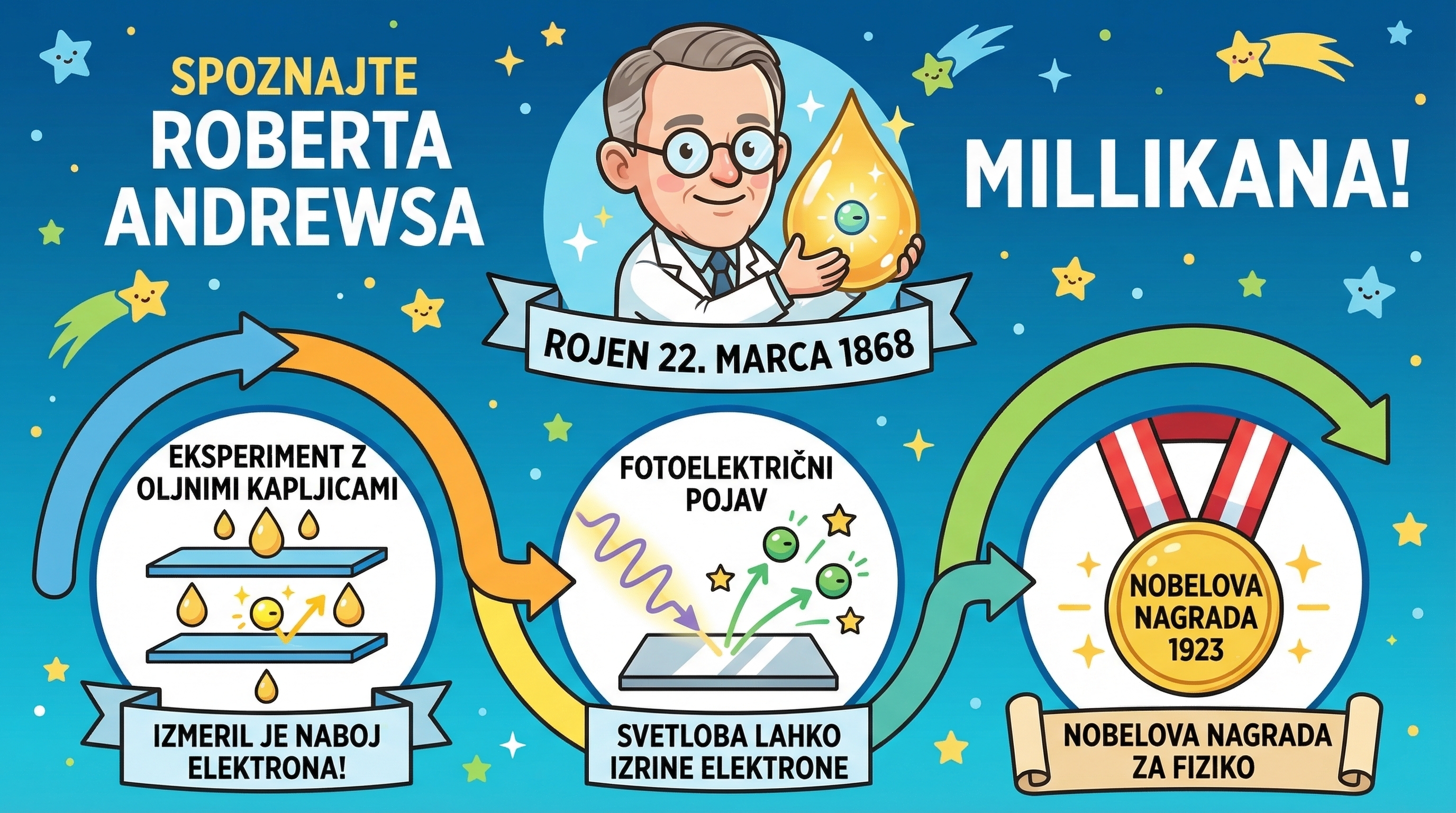 SPOZNAJTE
ROBERTA ANDREWSA

MILLIKANA!

ROJEN 22. MARCA 1868

EKSPERIMENT Z OLJNIMI KAPLJICAMI

IZMERIL JE NABOJ ELEKTRONA!

FOTOELEKTRIČNI POJAV

SVETLOBA LAHKO IZRINE ELEKTRONE

NOBELOVA NAGRADA 1923

NOBELOVA NAGRADA ZA FIZIKO