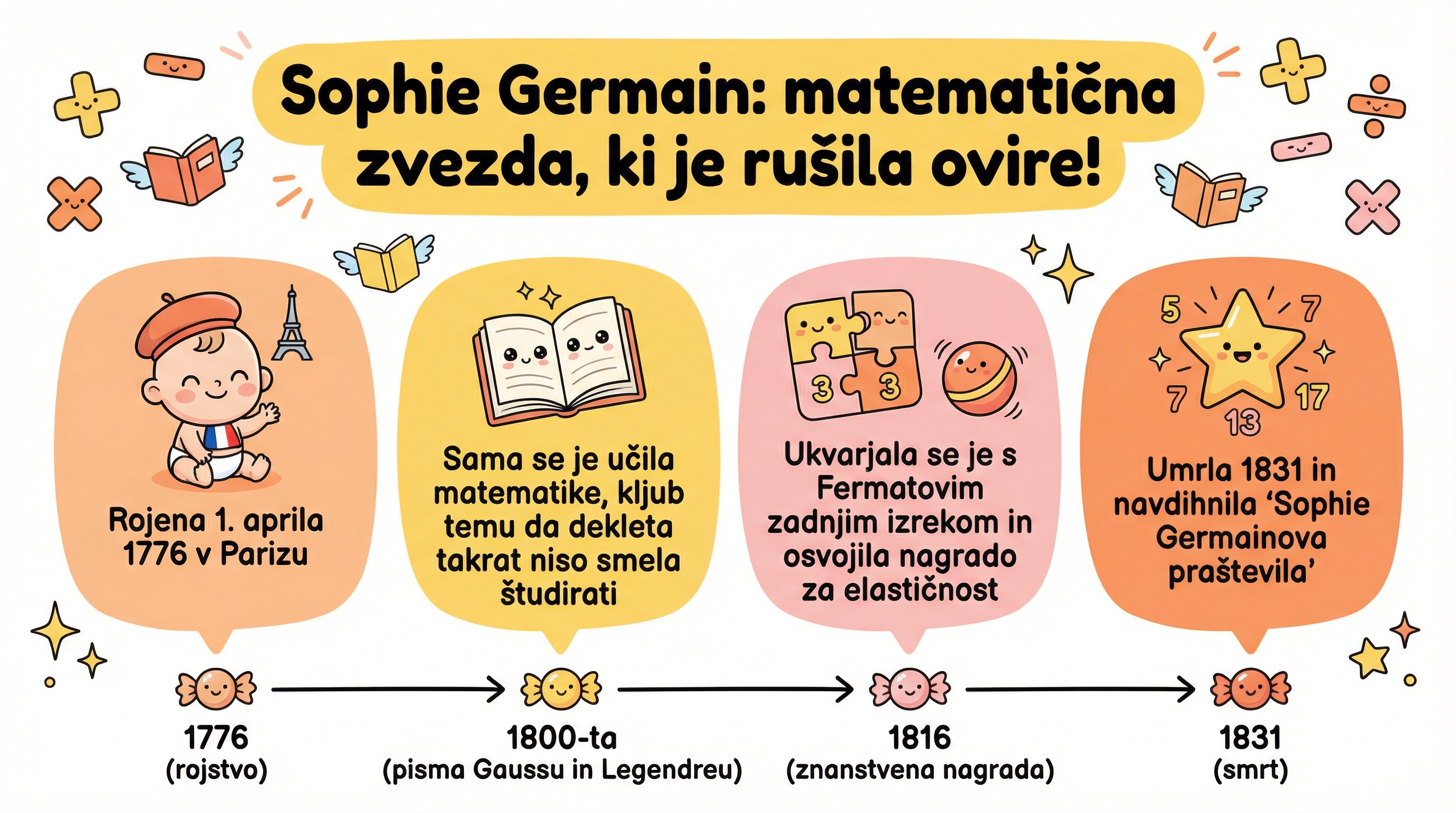 Sophie Germain: matematična zvezda, ki je rušila ovire!

Rojena 1. aprila 1776 v Parizu

Sama se je učila matematike, kljub temu da dekleta takrat niso smela študirati

3 3

Ukvarjala se je s Fermatovim zadnjim izrekom in osvojila nagrado za elastičnost

5 7 7 17 13

Umrla 1831 in navdihnila 'Sophie Germainova praštevila'

1776
(rojstvo)

1800-ta
(pisma Gaussu in Legendreu)

1816
(znanstvena nagrada)

1831
(smrt)