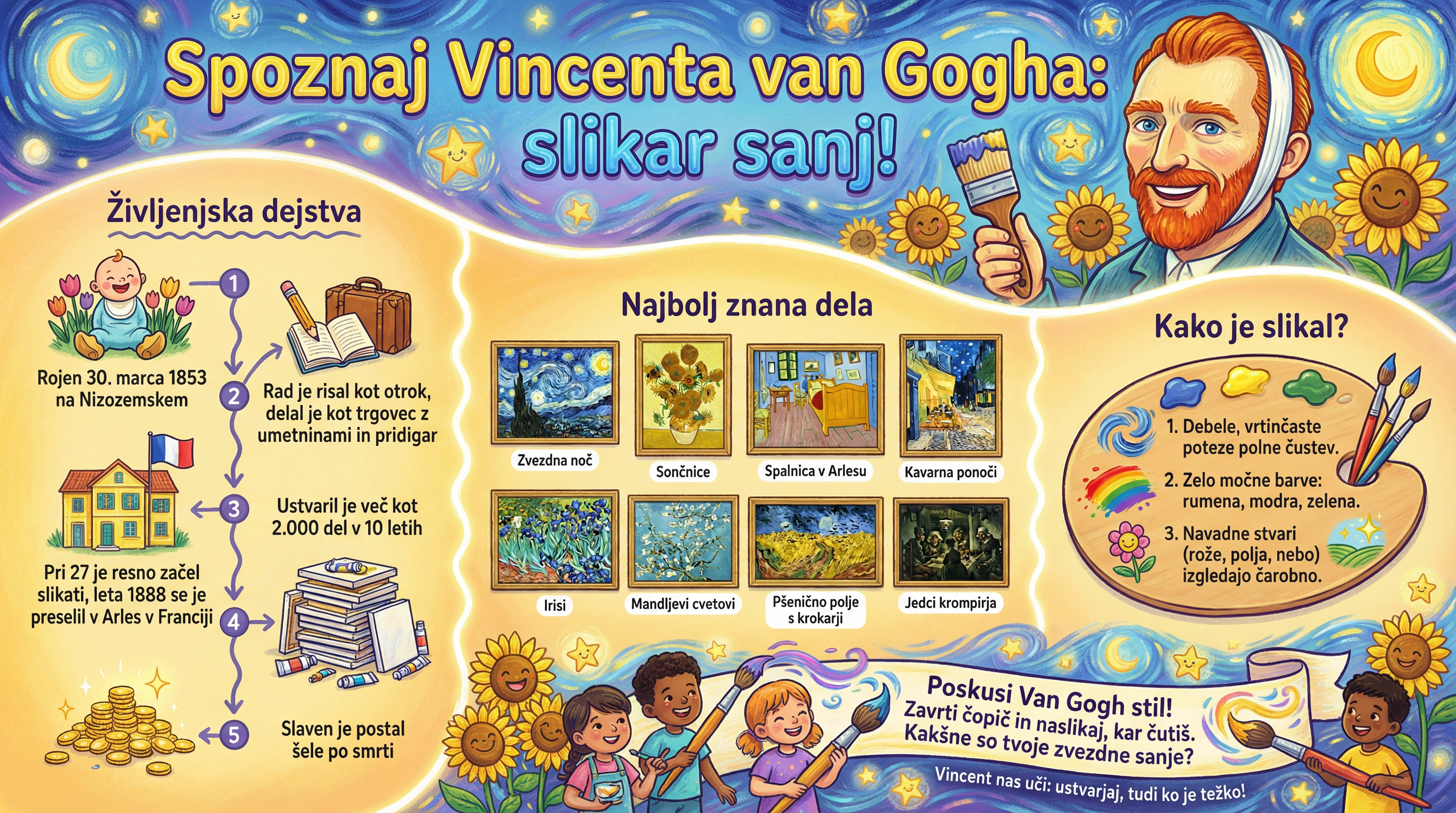 Spoznaj Vincenta van Gogha: slikar sanj!

Življenjska dejstva

1
Rojen 30. marca 1853 na Nizozemskem

2
Rad je risal kot otrok, delal je kot trgovec z umetninami in pridigar

3
Ustvaril je več kot 2.000 del v 10 letih

Pri 27 je resno začel slikati, leta 1888 se je preselil v Arles v Franciji

4

5
Slaven je postal šele po smrti

Najbolj znana dela

Zvezdna noč
Sončnice
Spalnica v Arlesu
Kavarna ponoči
Irisi
Mandljevi cvetovi
Pšenično polje s krokarji
Jedci krompirja

Kako je slikal?

1. Debele, vrtinčaste poteze polne čustev.
2. Zelo močne barve: rumena, modra, zelena.
3. Navadne stvari (rože, polja, nebo) izgledajo čarobno.

Poskusi Van Gogh stil!
Zavrti čopič in naslikaj, kar čutiš.
Kakšne so tvoje zvezdne sanje?

Vincent nas uči: ustvarjaj, tudi ko je težko!