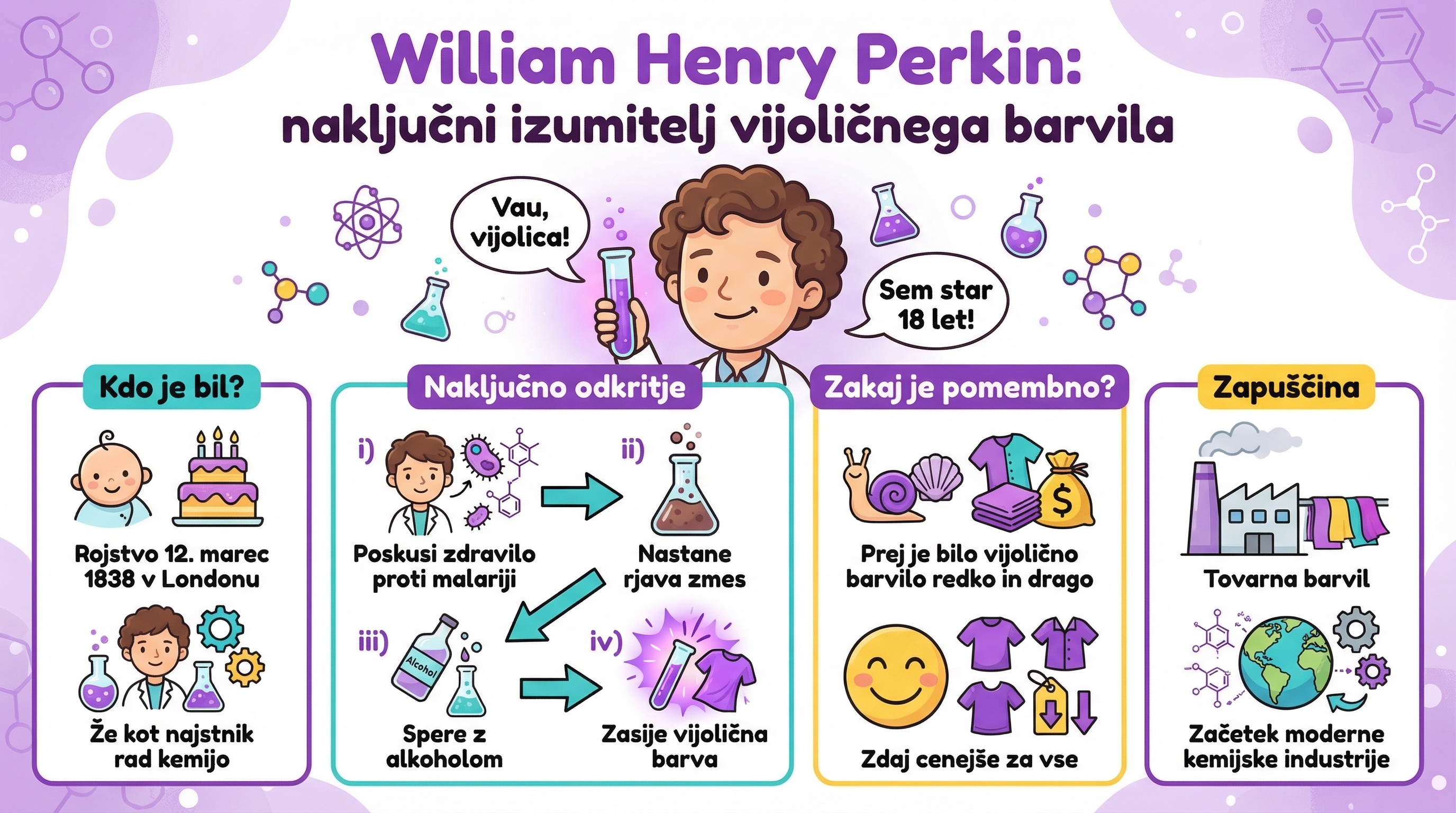 William Henry Perkin:
naključni izumitelj vijoličnega barvila

Vau, vijolica!

Sem star 18 let!

Kdo je bil?

Rojstvo 12. marec 1838 v Londonu

Že kot najstnik rad kemijo

Naključno odkritje

i) Poskusi zdravilo proti malariji

ii) Nastane rjava zmes

iii) Alcohol Spere z alkoholom

iv) Zasije vijolična barva

Zakaj je pomembno?

$

Prej je bilo vijolično barvilo redko in drago

Zdaj cenejše za vse

Zapuščina

Tovarna barvil

Začetek moderne kemijske industrije